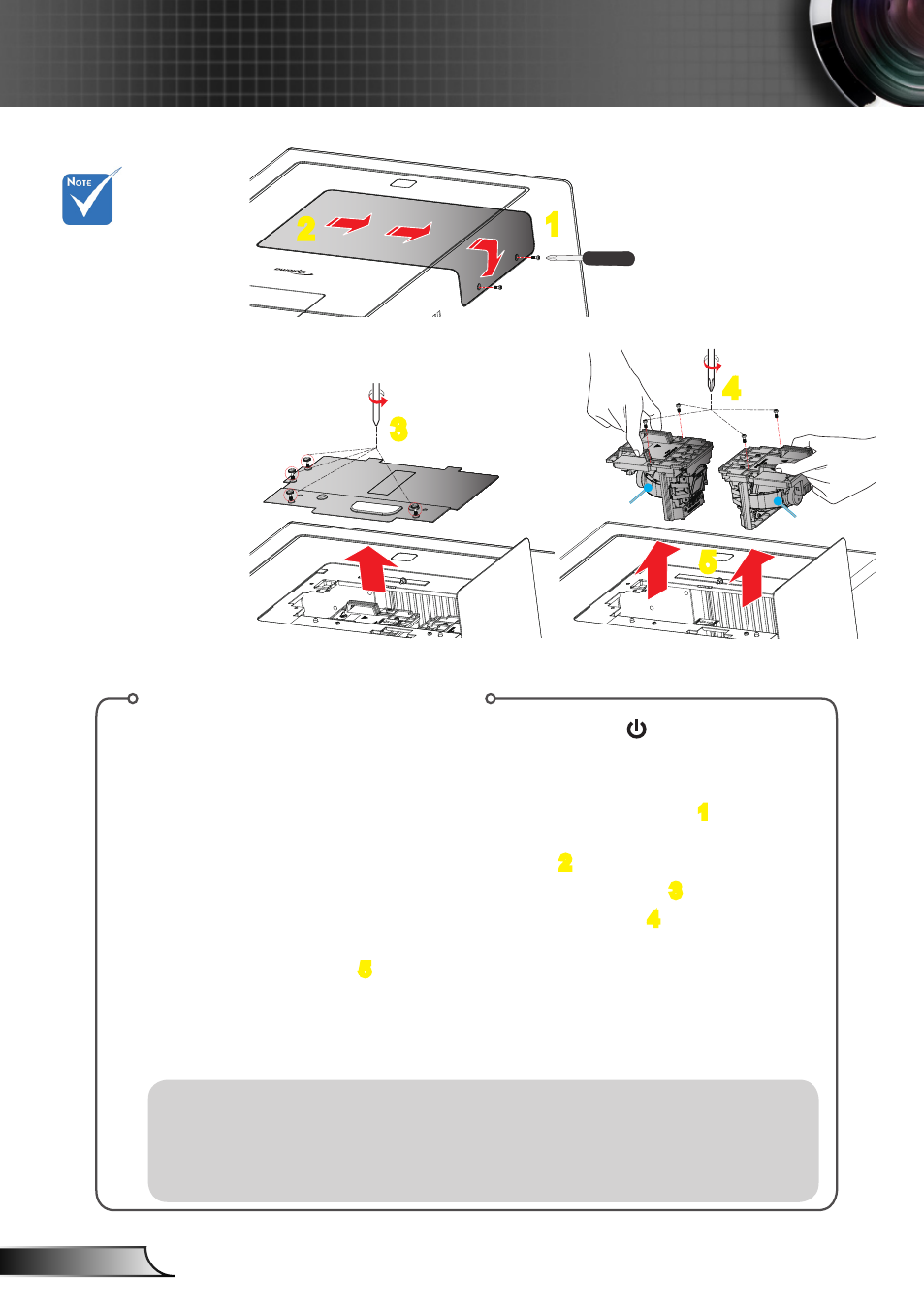 NOTE

2

1

3

4

5

1

2

3

4

5