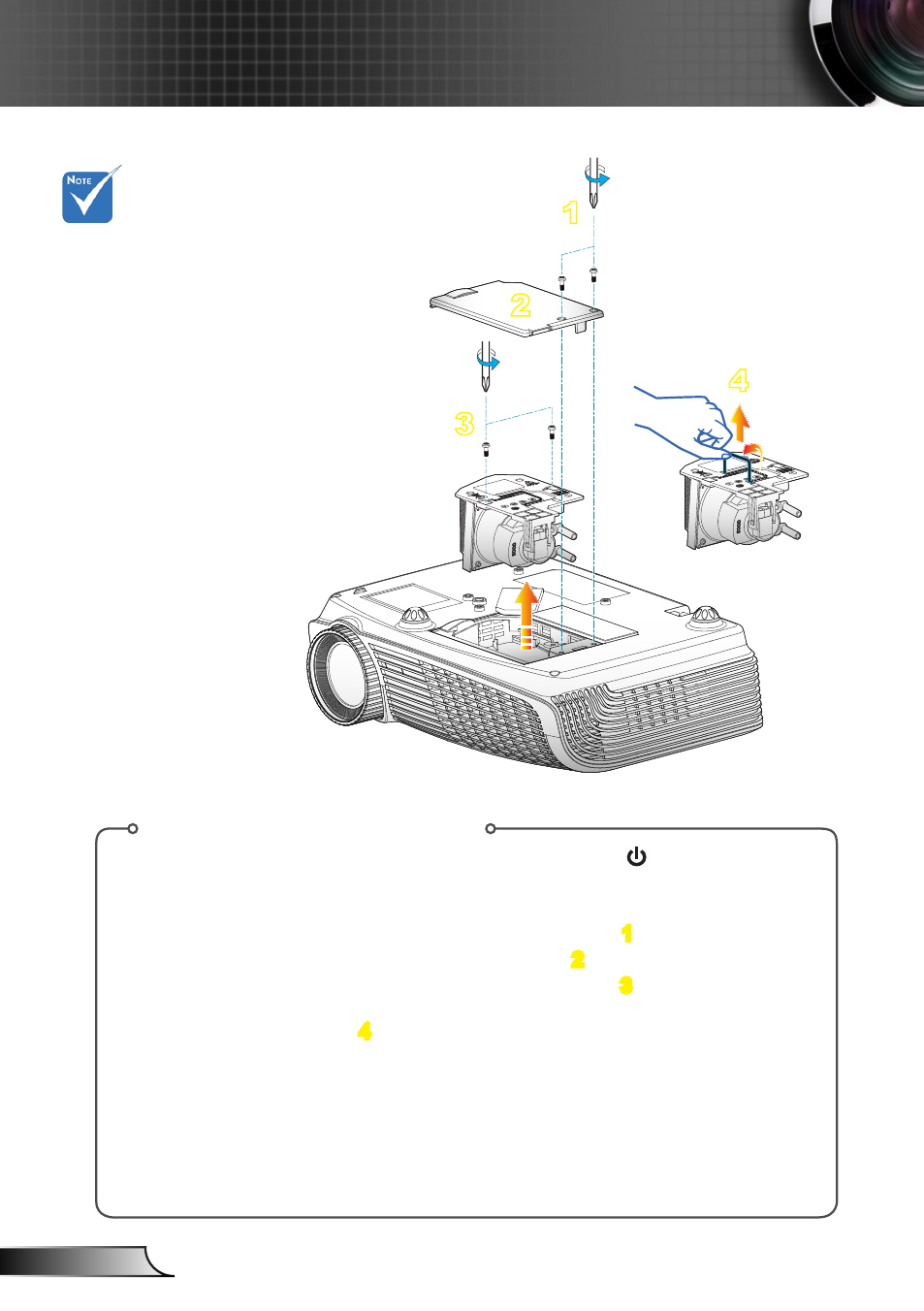 NOTE

1

2

3

4

1

2

3

4