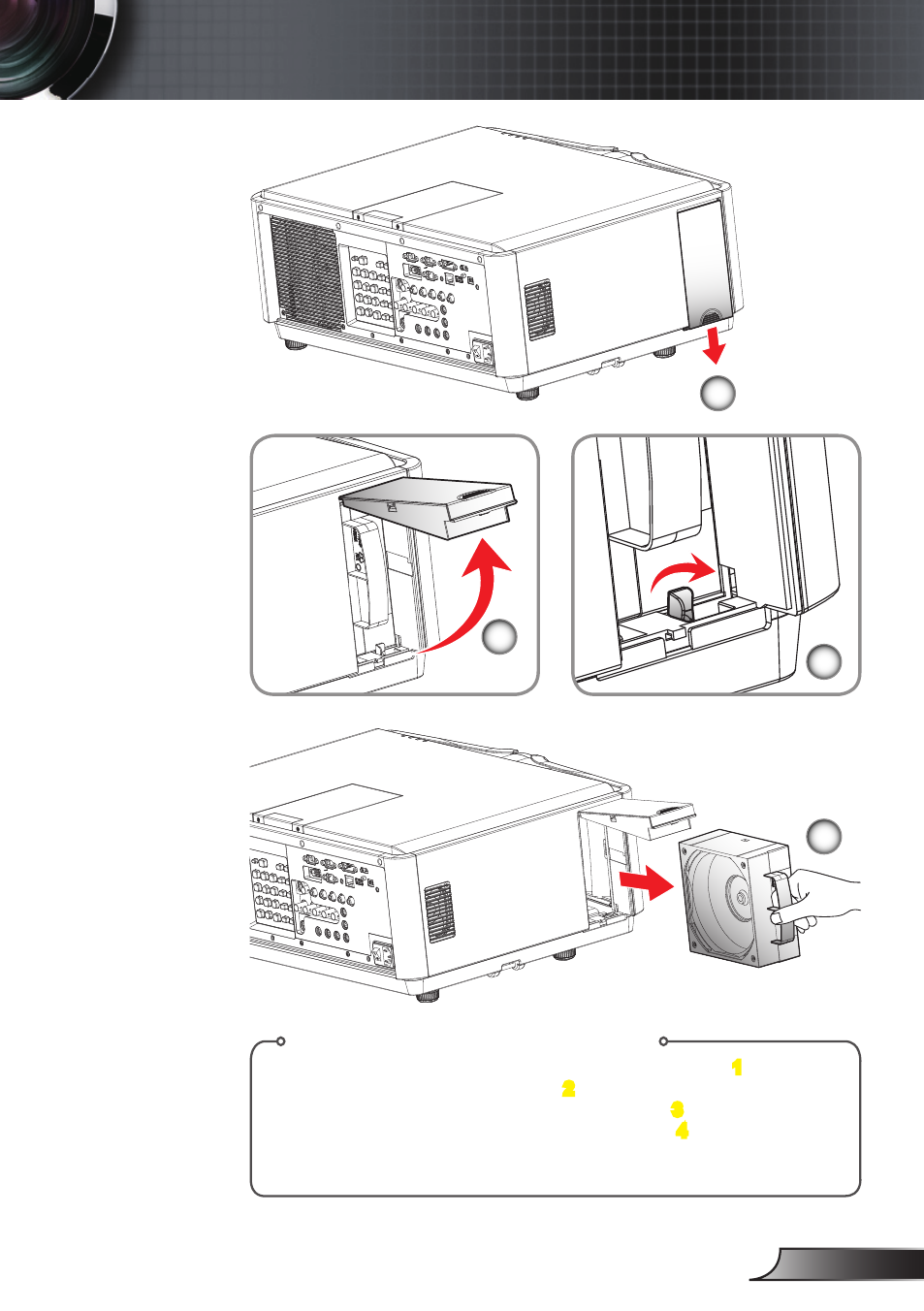 1
2
3
4