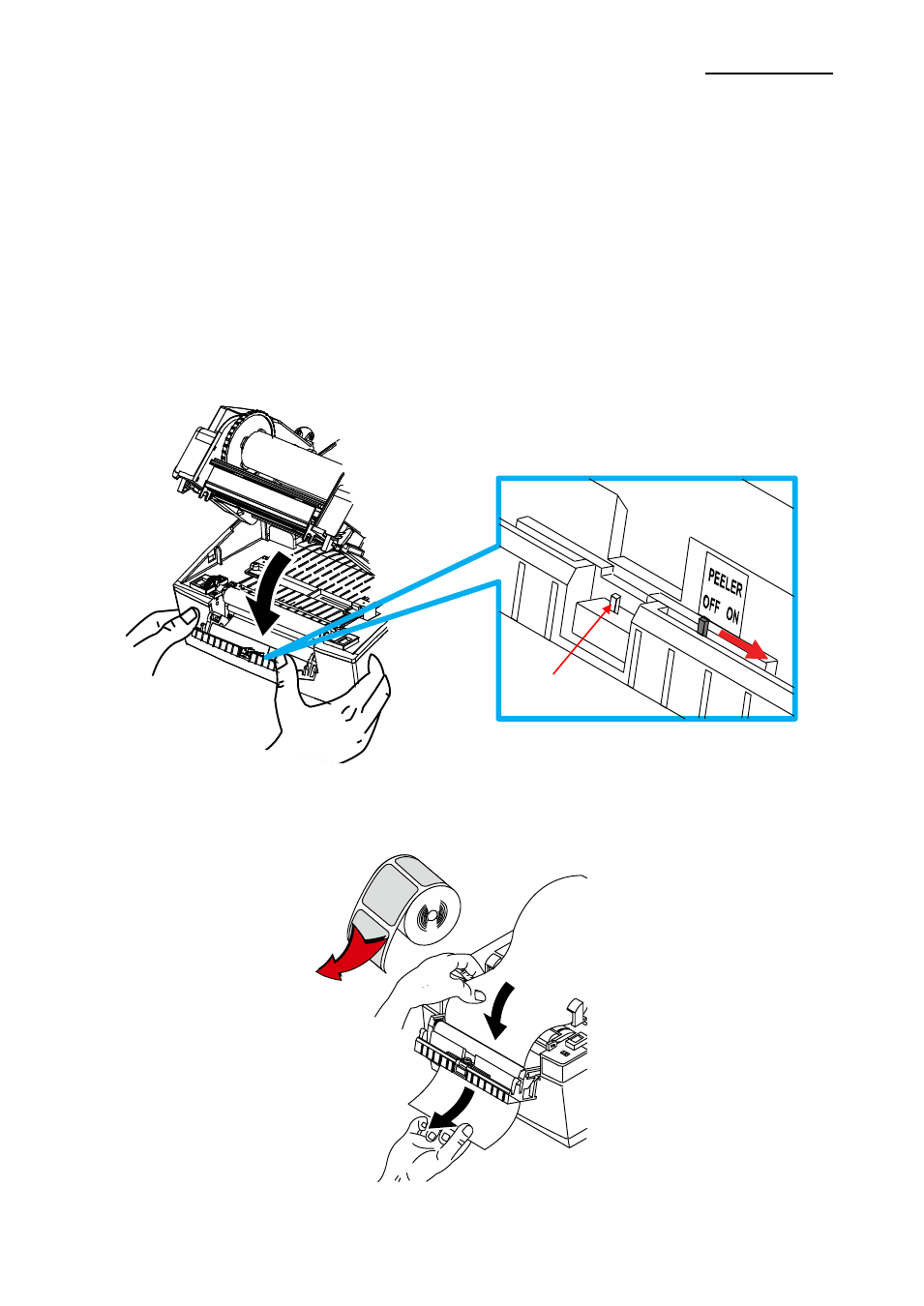 PEELER
OFF ON