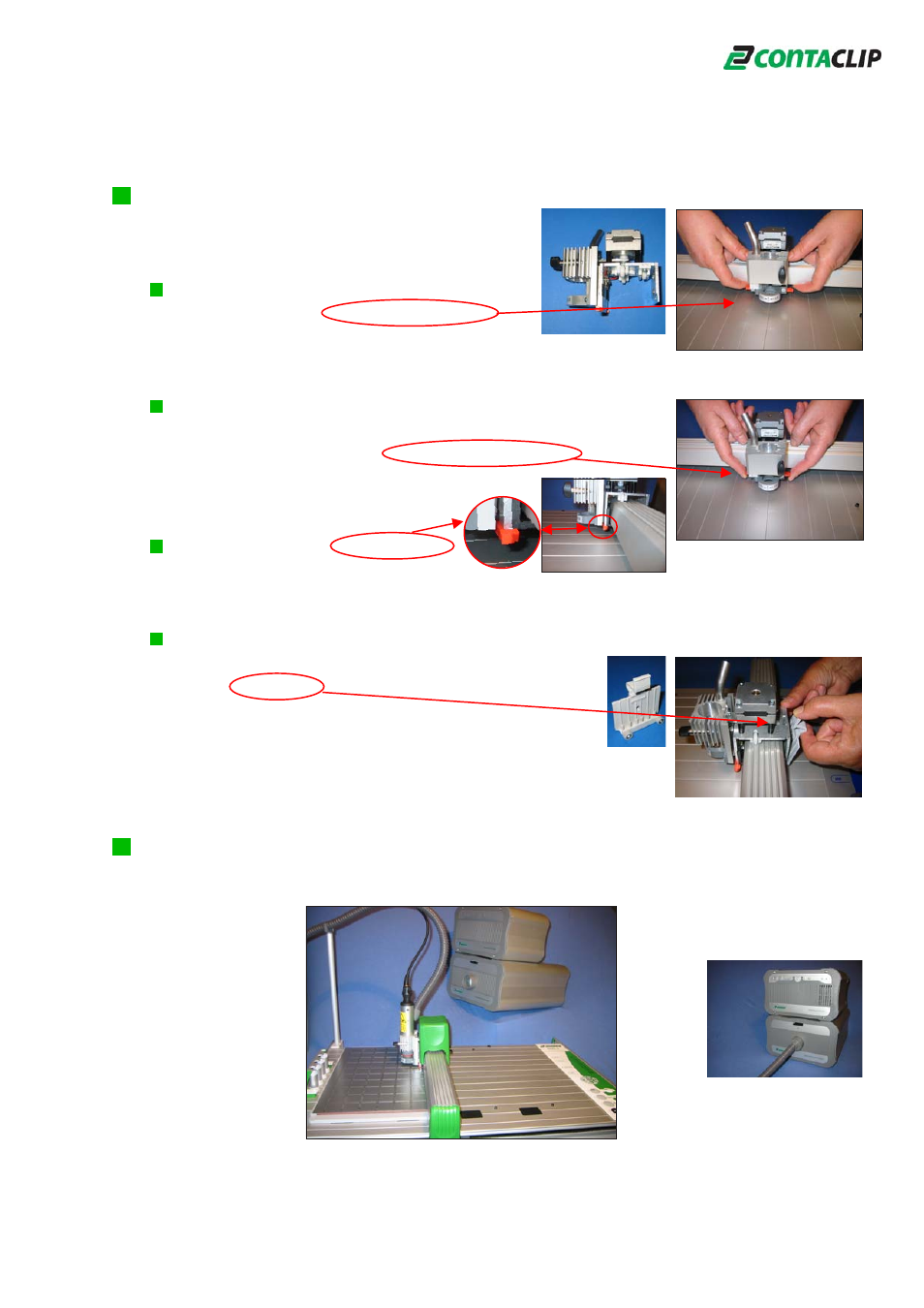 CONTACLIP