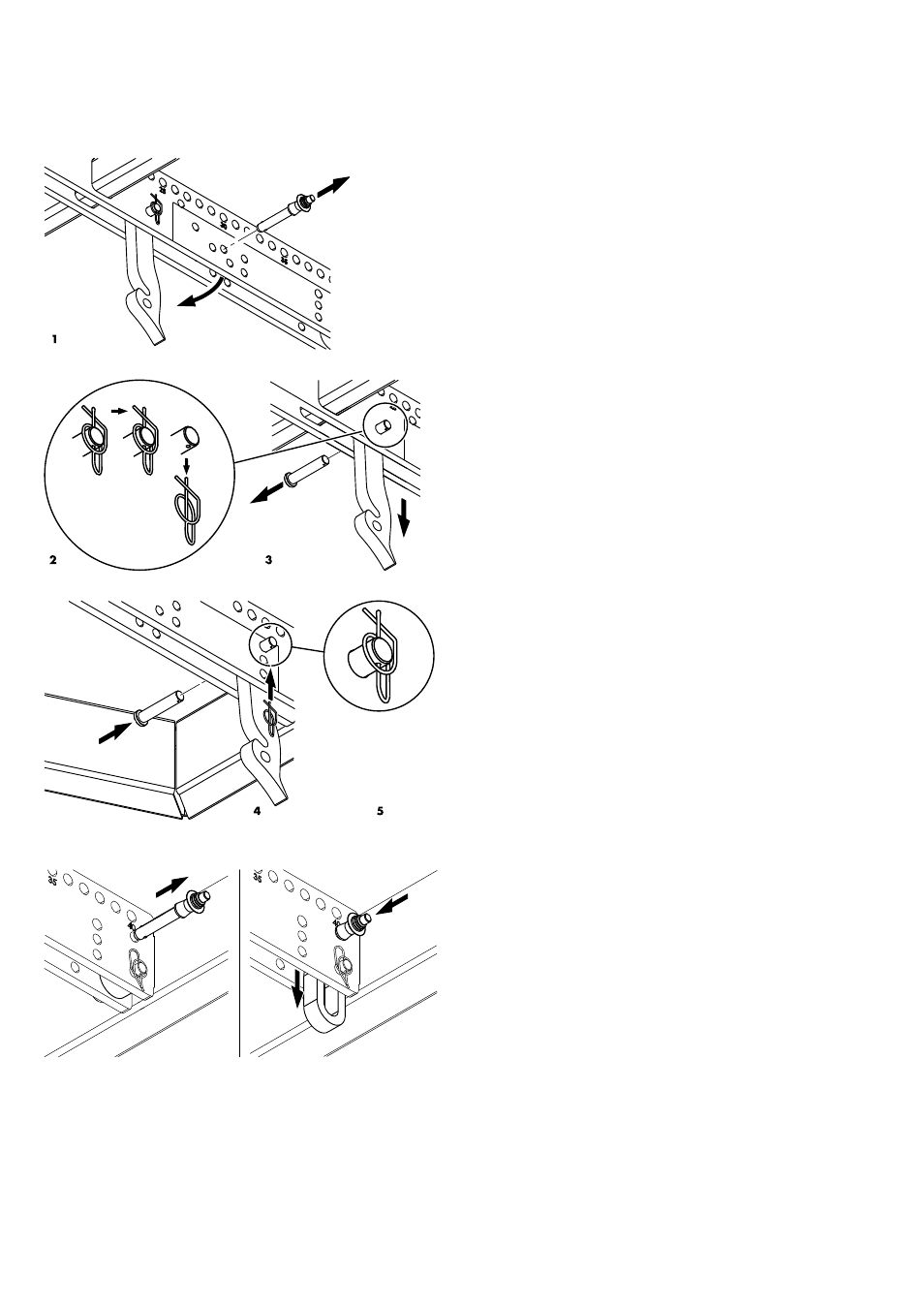 1

2

3

4

5