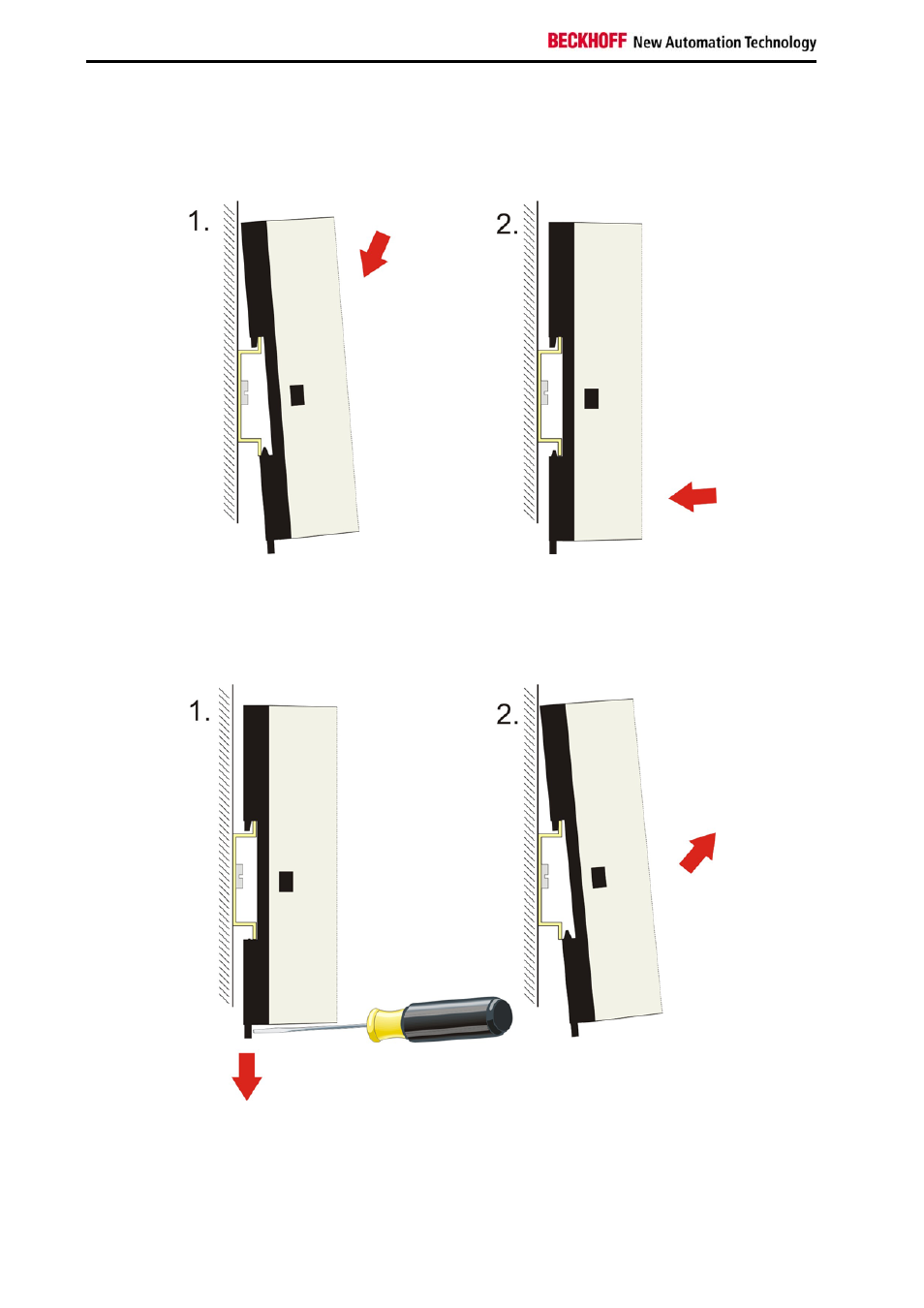 BECKHOFF New Automation Technology

1.

2.

1.

2.