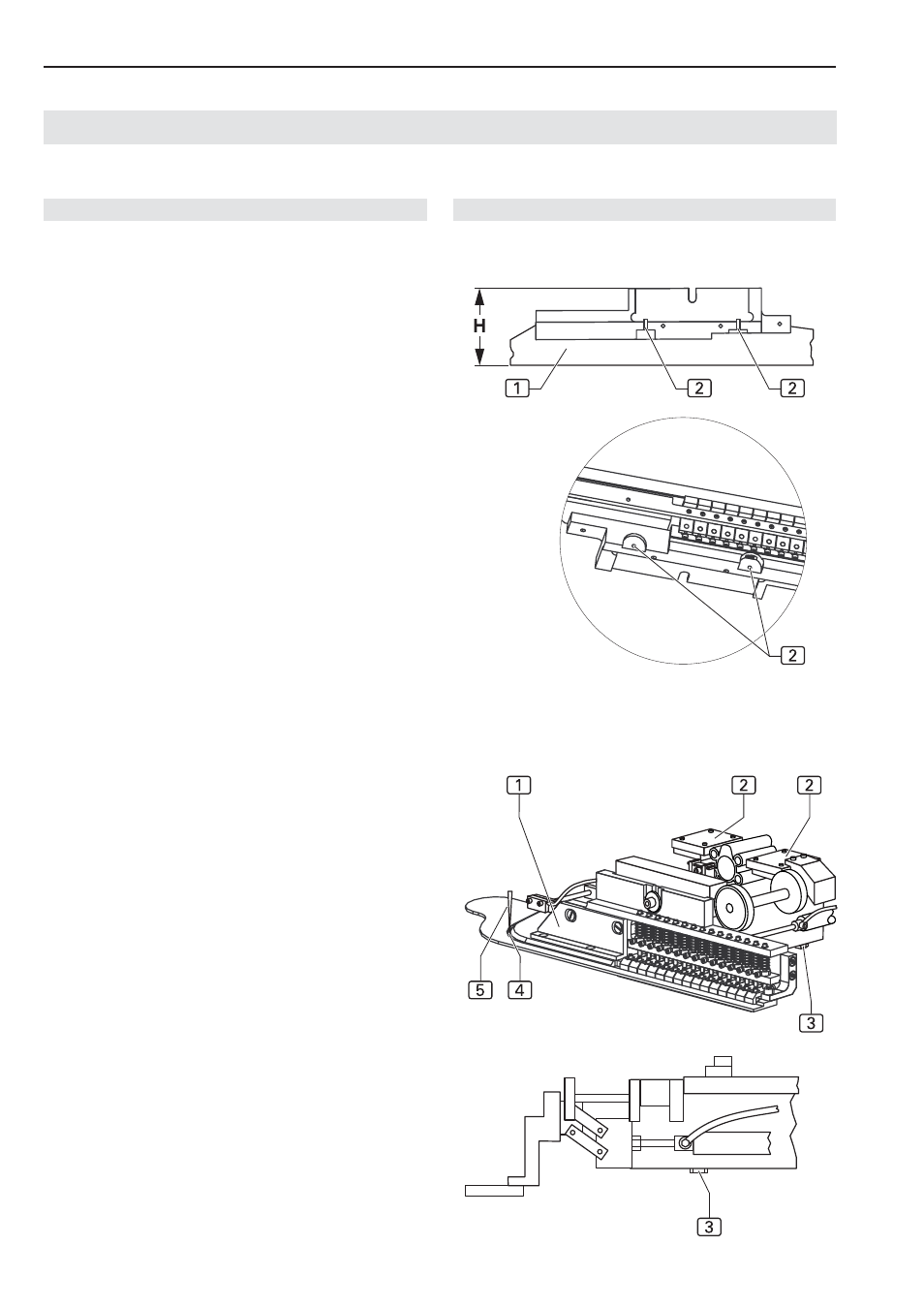 H

1

2

2

2

1

2

2

5

4

3

3