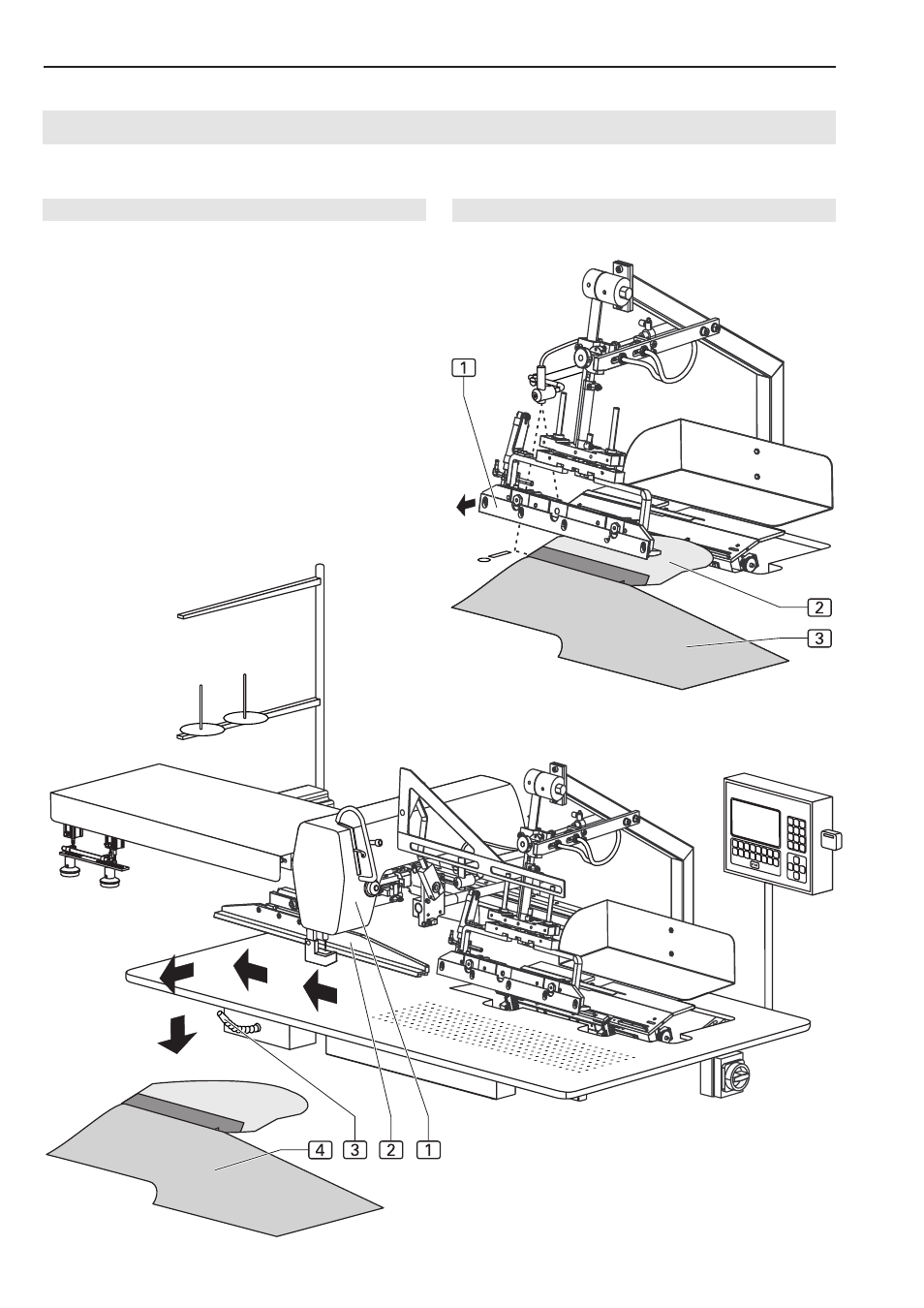 1

2

3

4 3 2 1