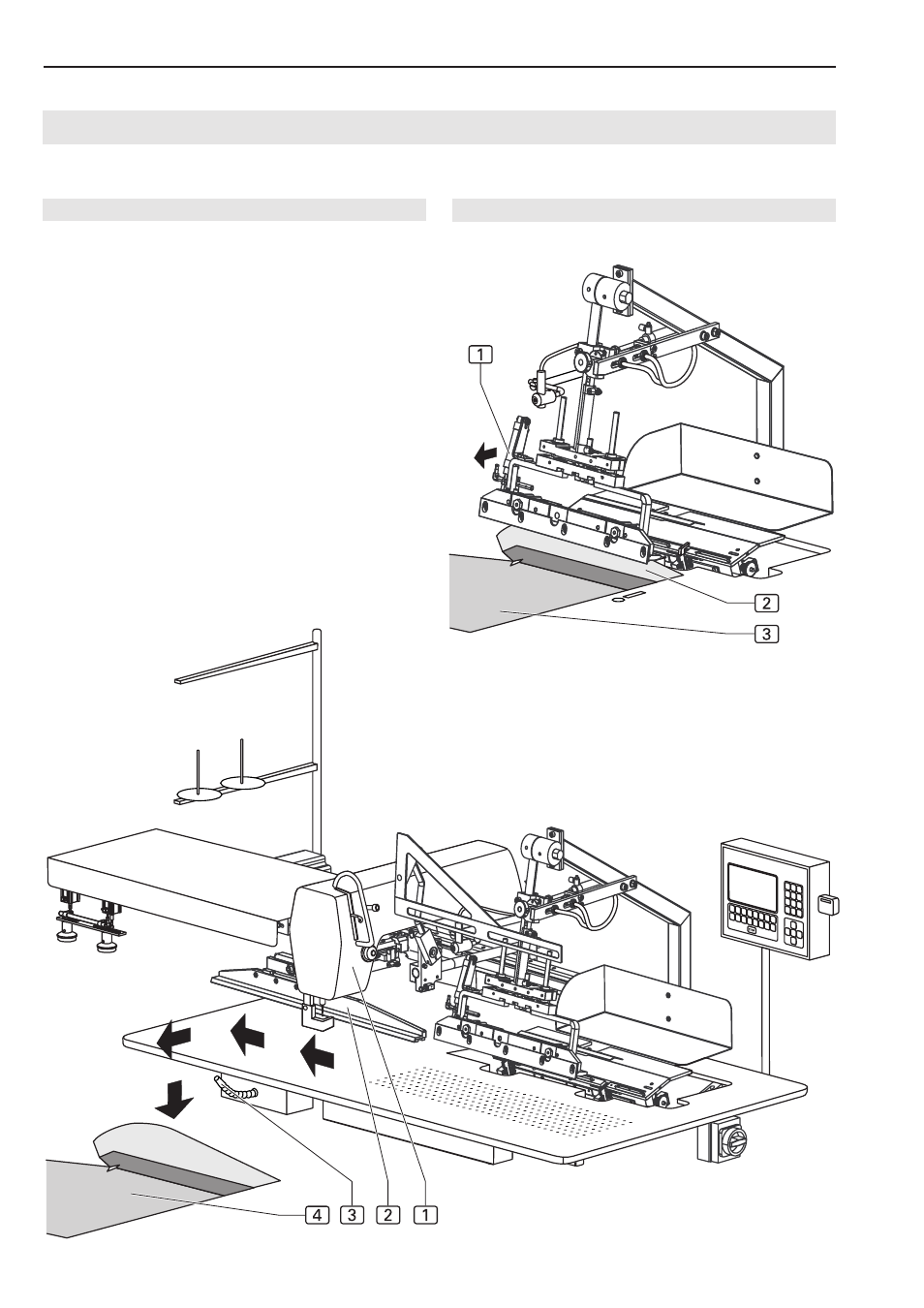 1

2

3

4 3 2 1