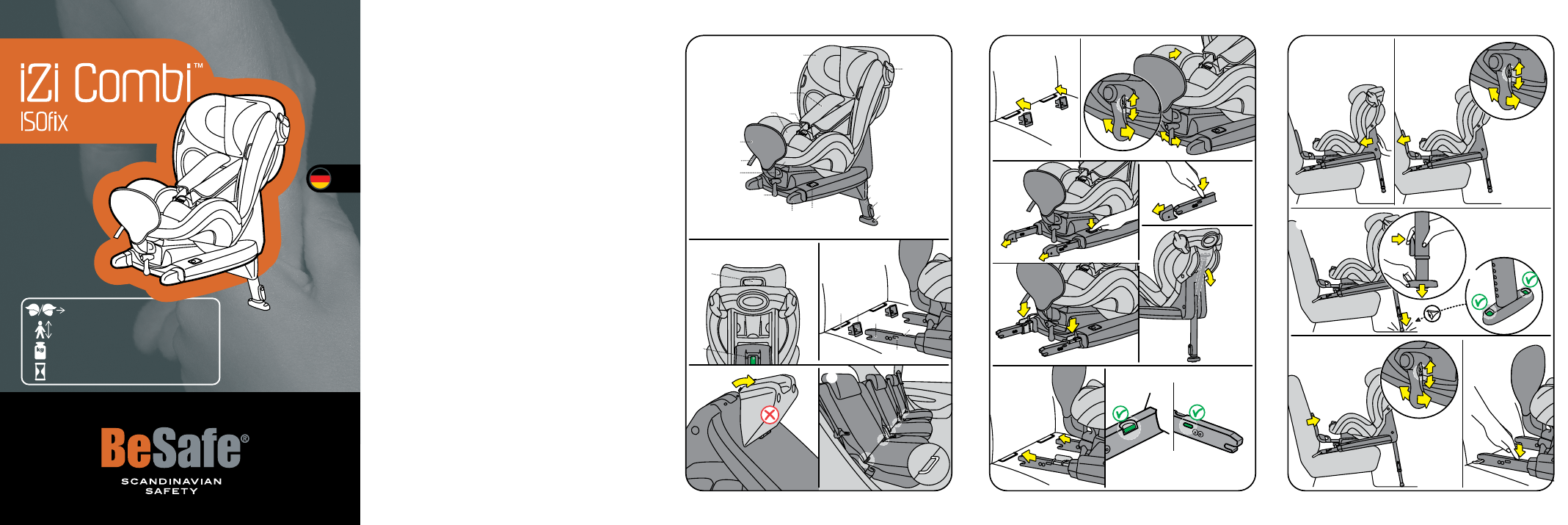 iZi Combi™
ISOfix

kg

BeSafe®
SCANDINAVIAN SAFETY