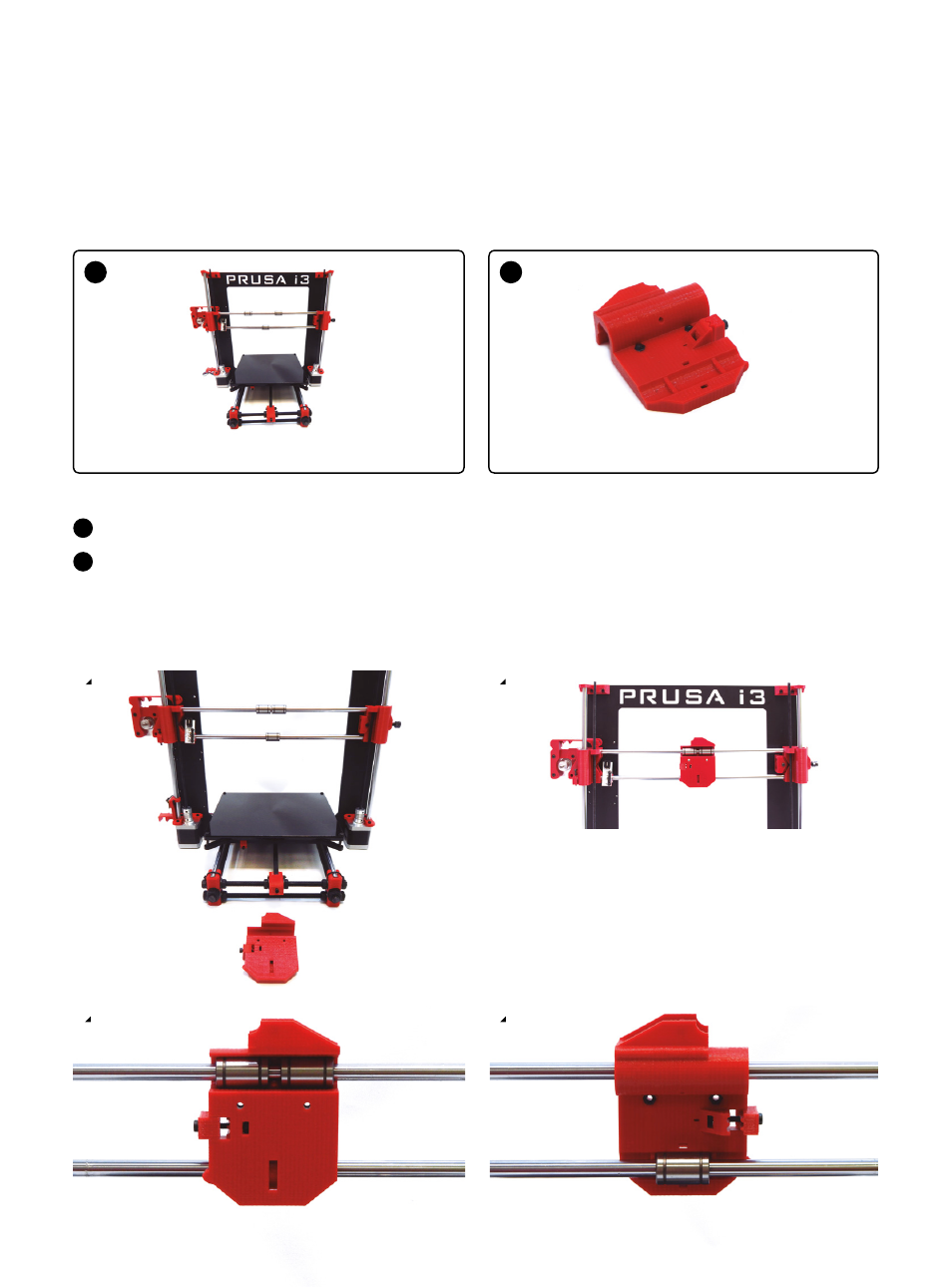 PRUSA i3

PRUSA i3