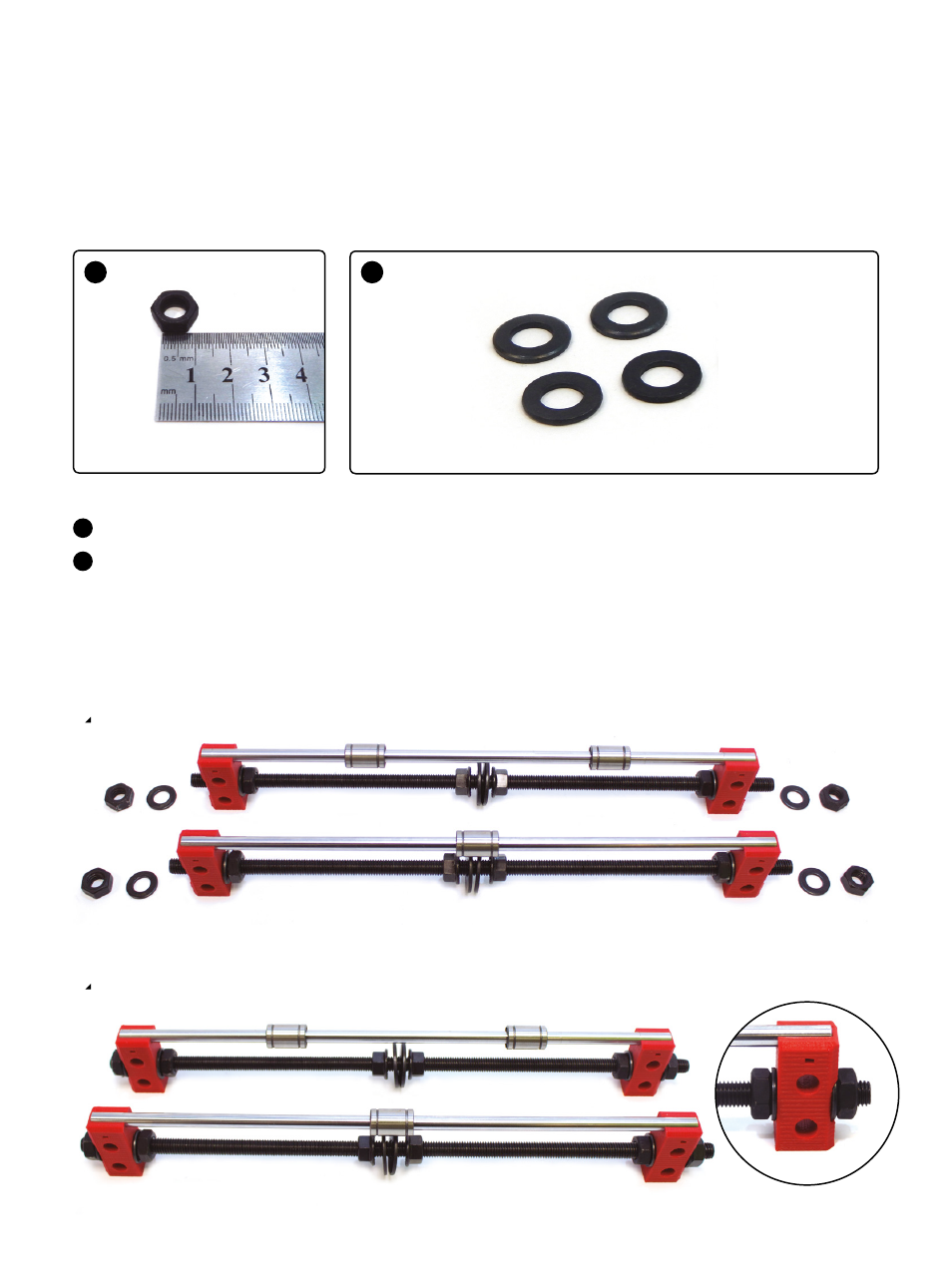 0.5 mm
1 2 3 4
mm