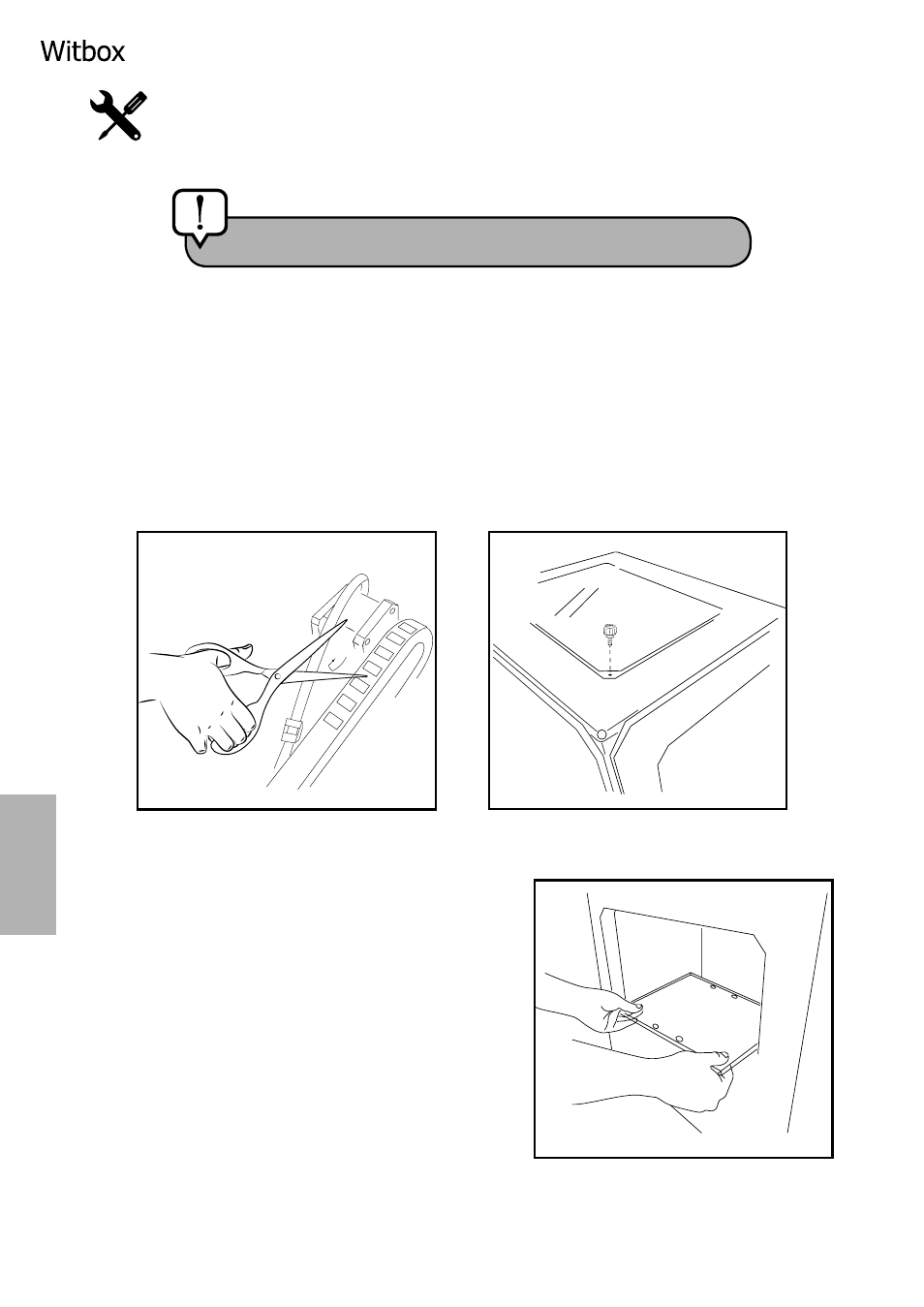 Witbox