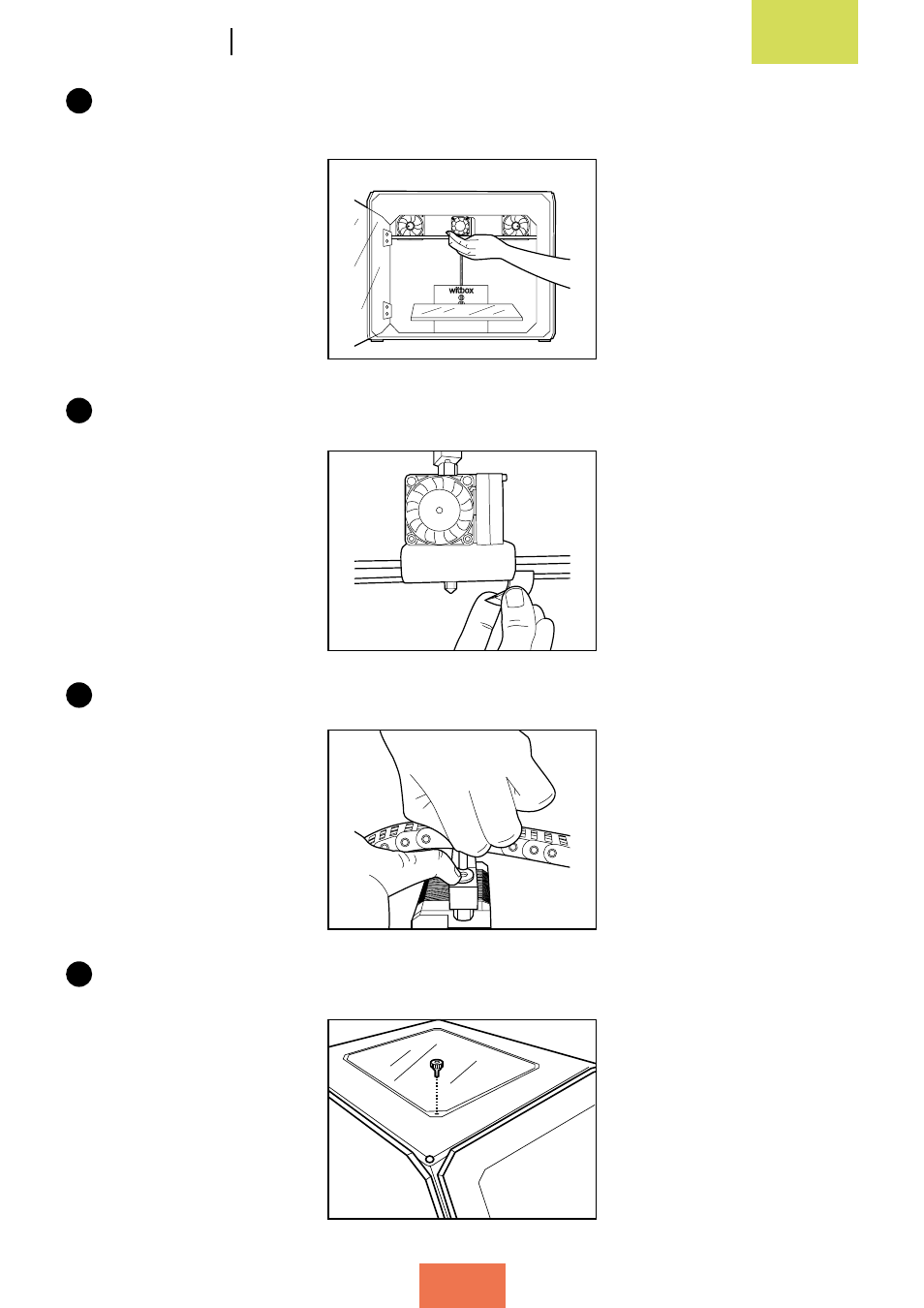 witbox