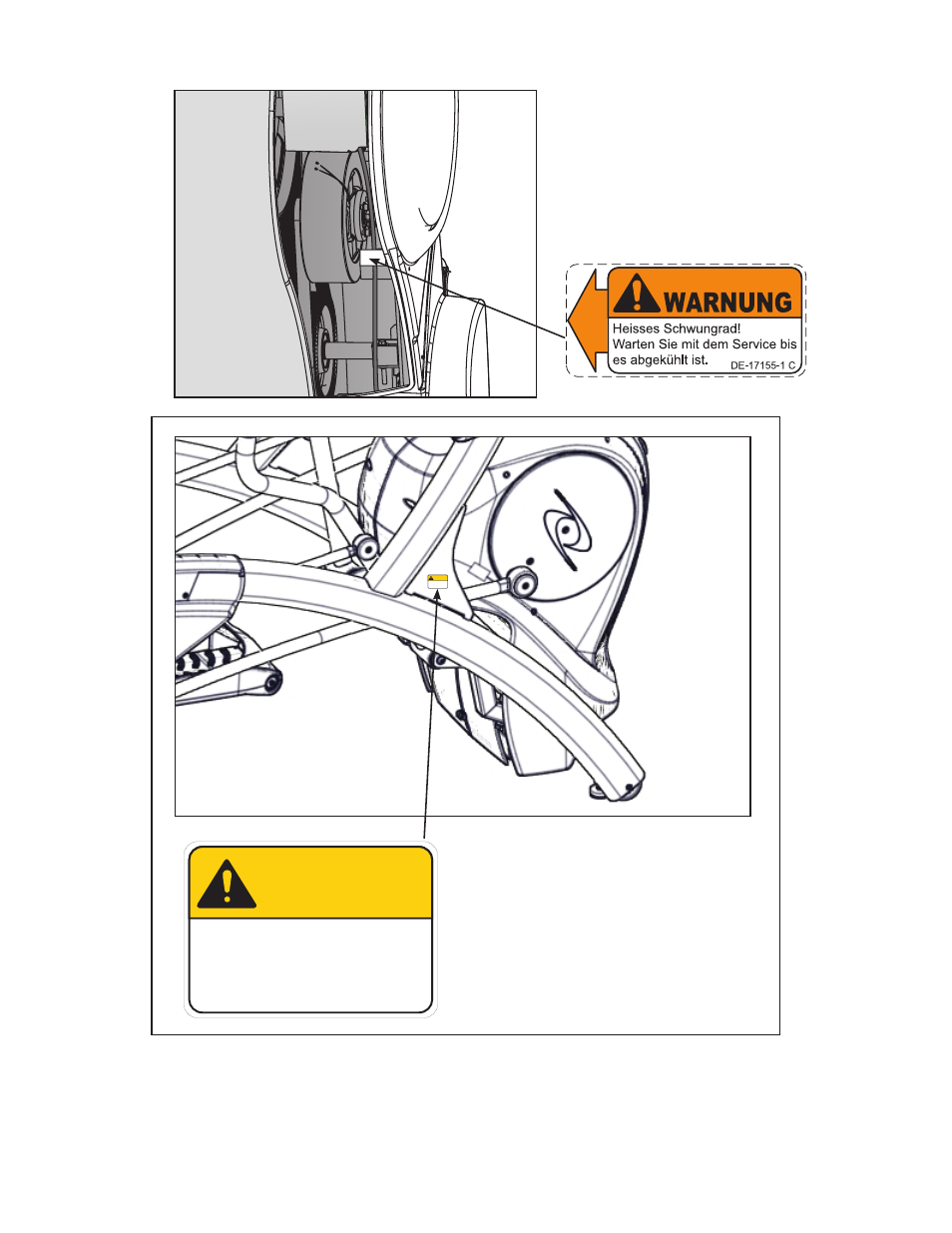 WARNUNG
Heisses Schwungrad!
Warten Sie mit dem Service bis es abgekühlt ist.
DE-17155-1 C