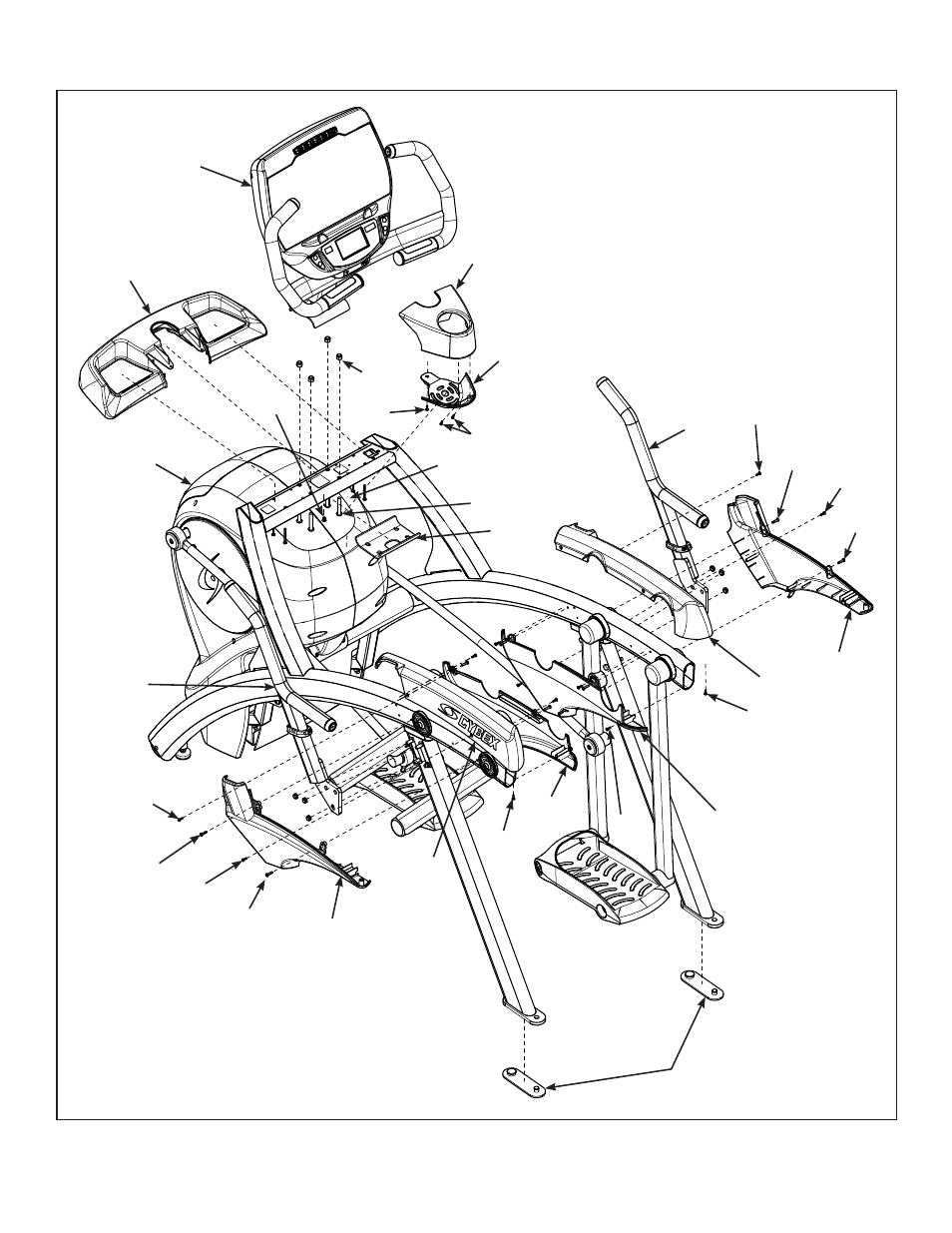 CYBEX