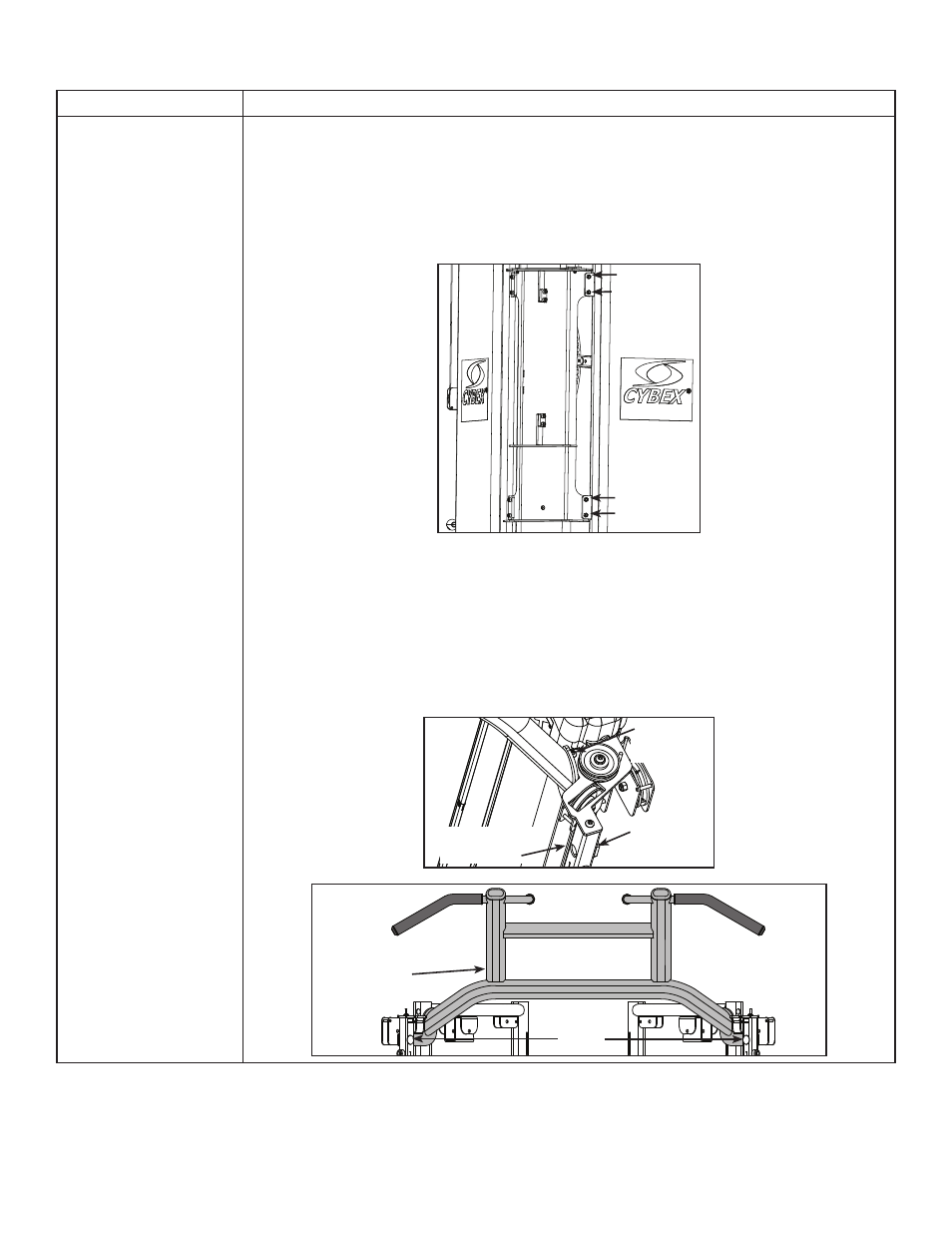 CYBEX

CYBEX