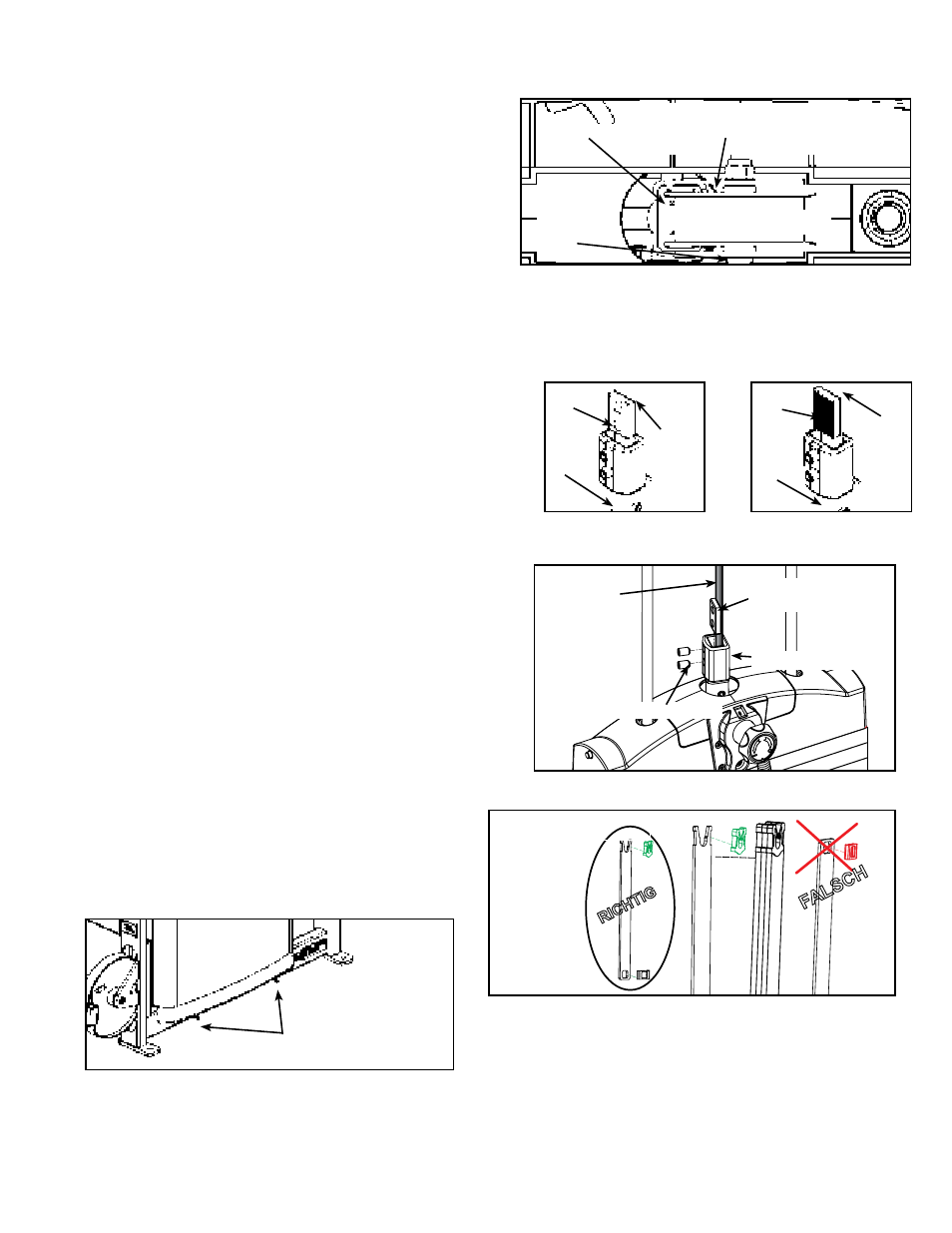 RICHTIG

FALSCH