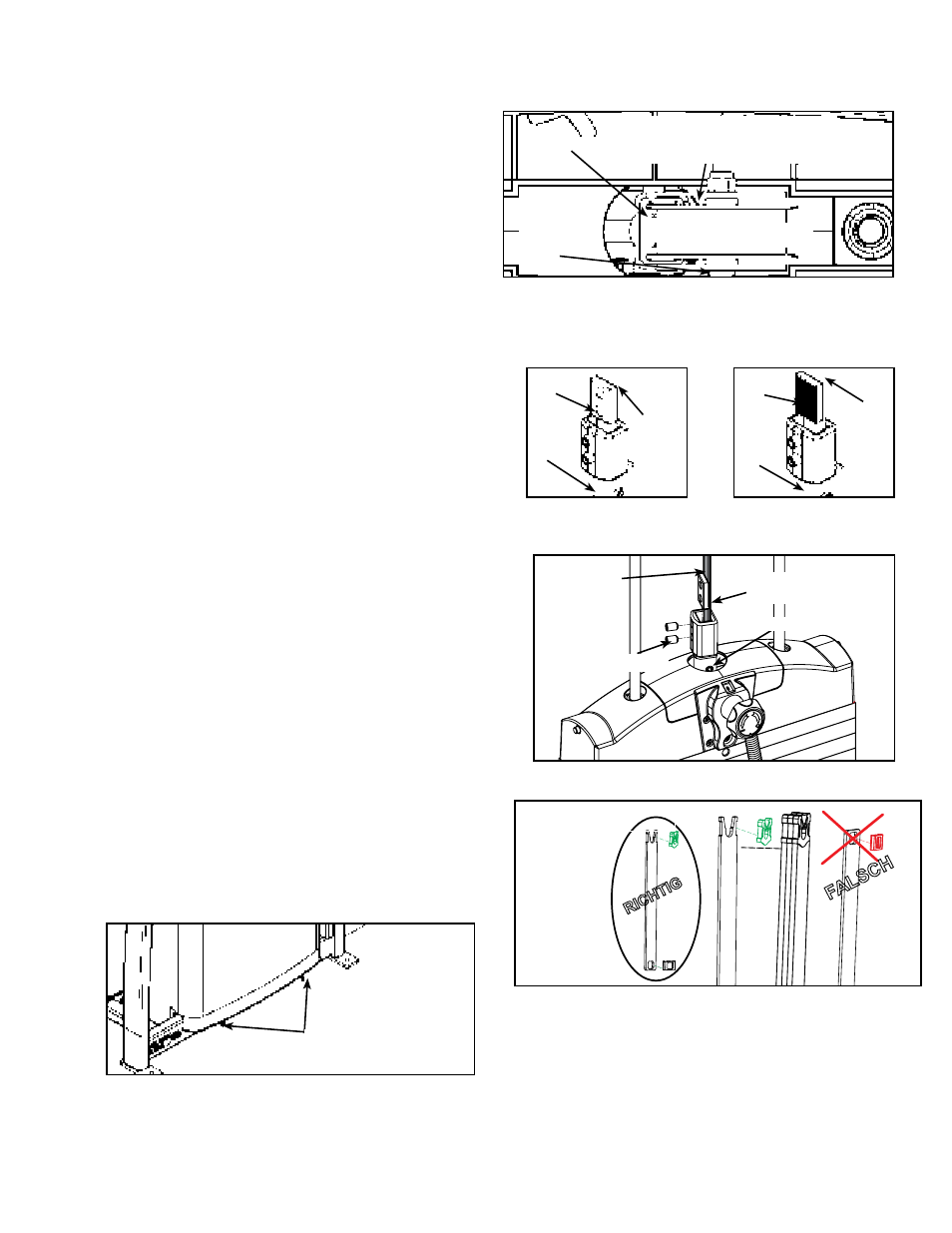 RICHTIG

FALSCH