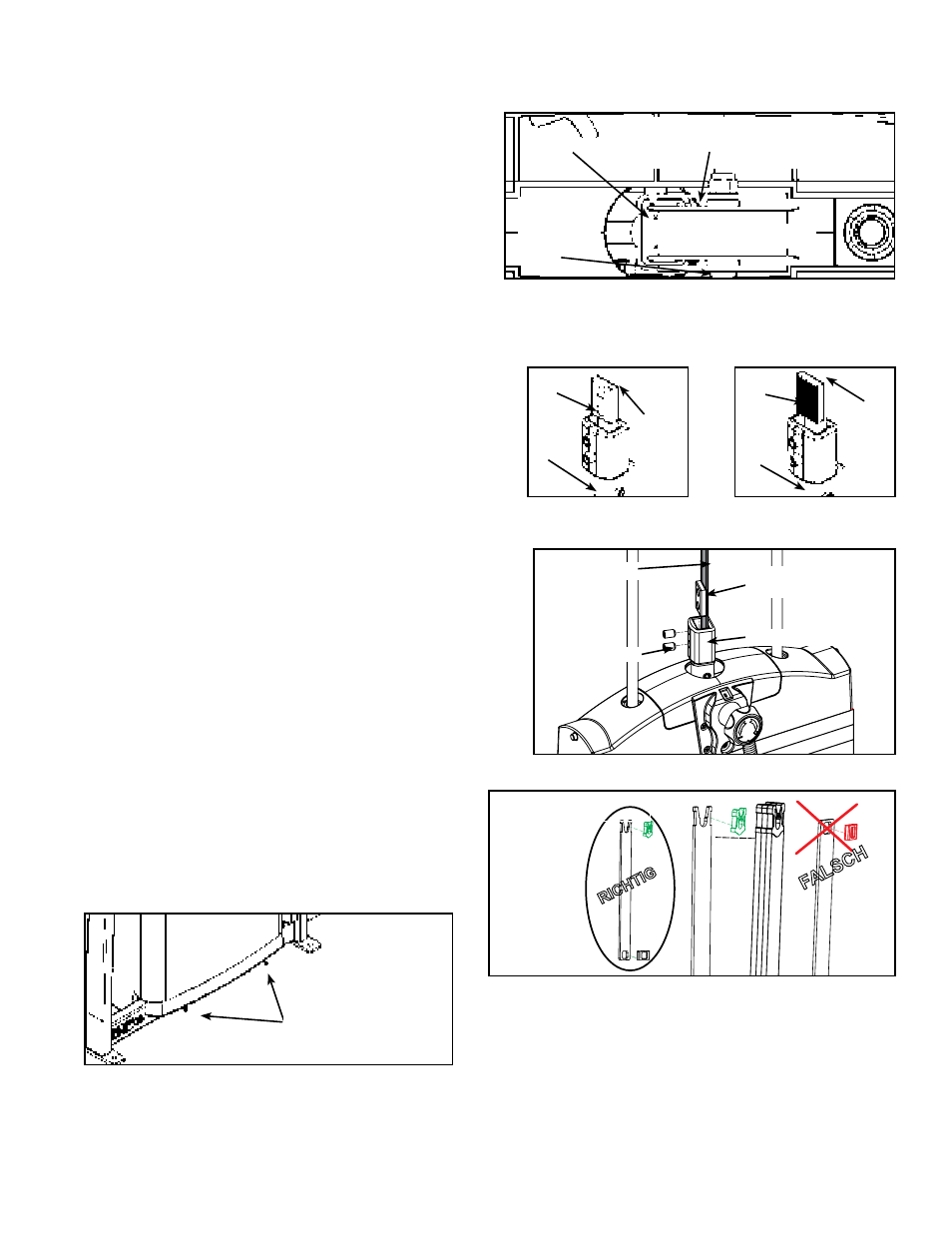 RICHTIG

FALSCH