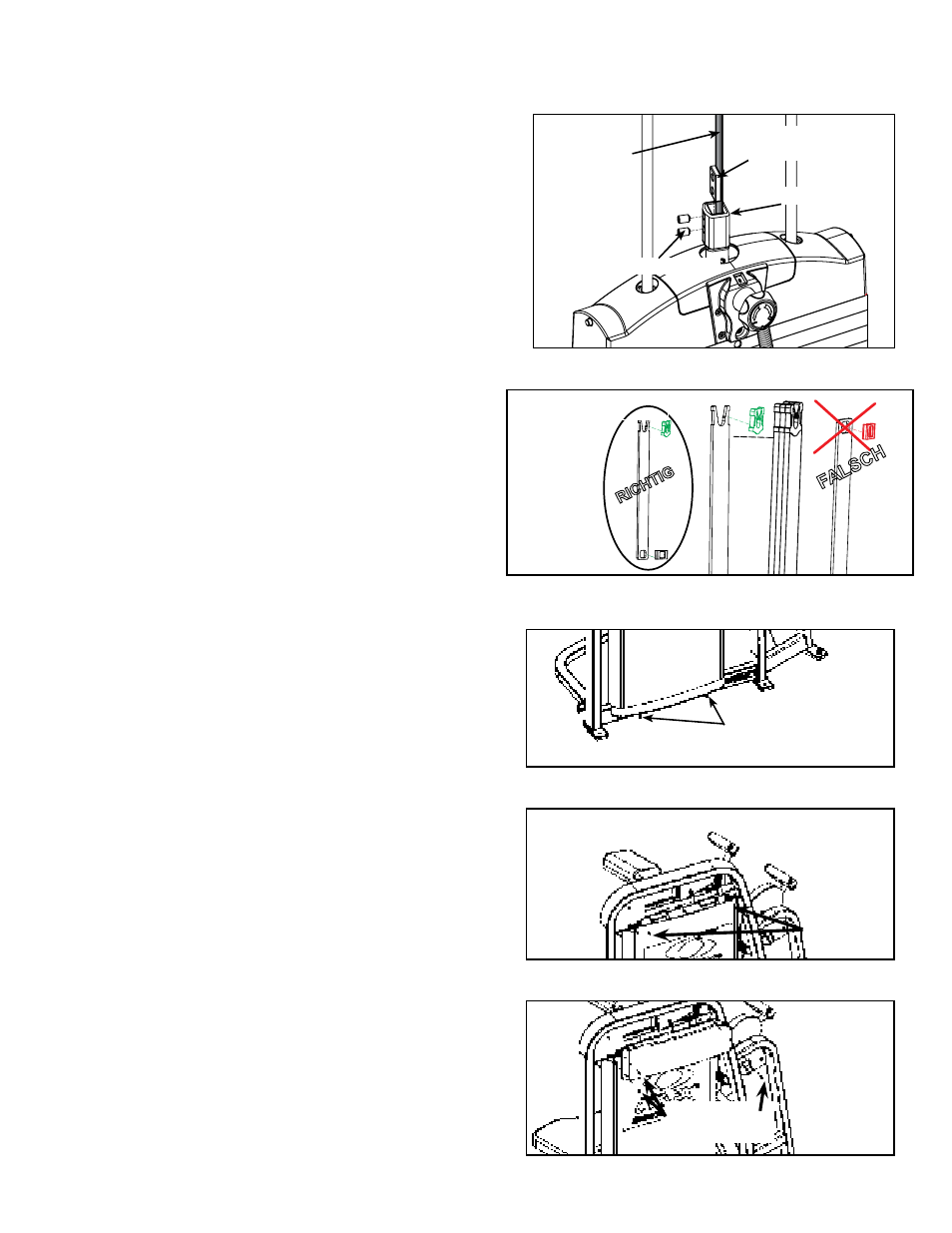 RICHTIG

FALSCH