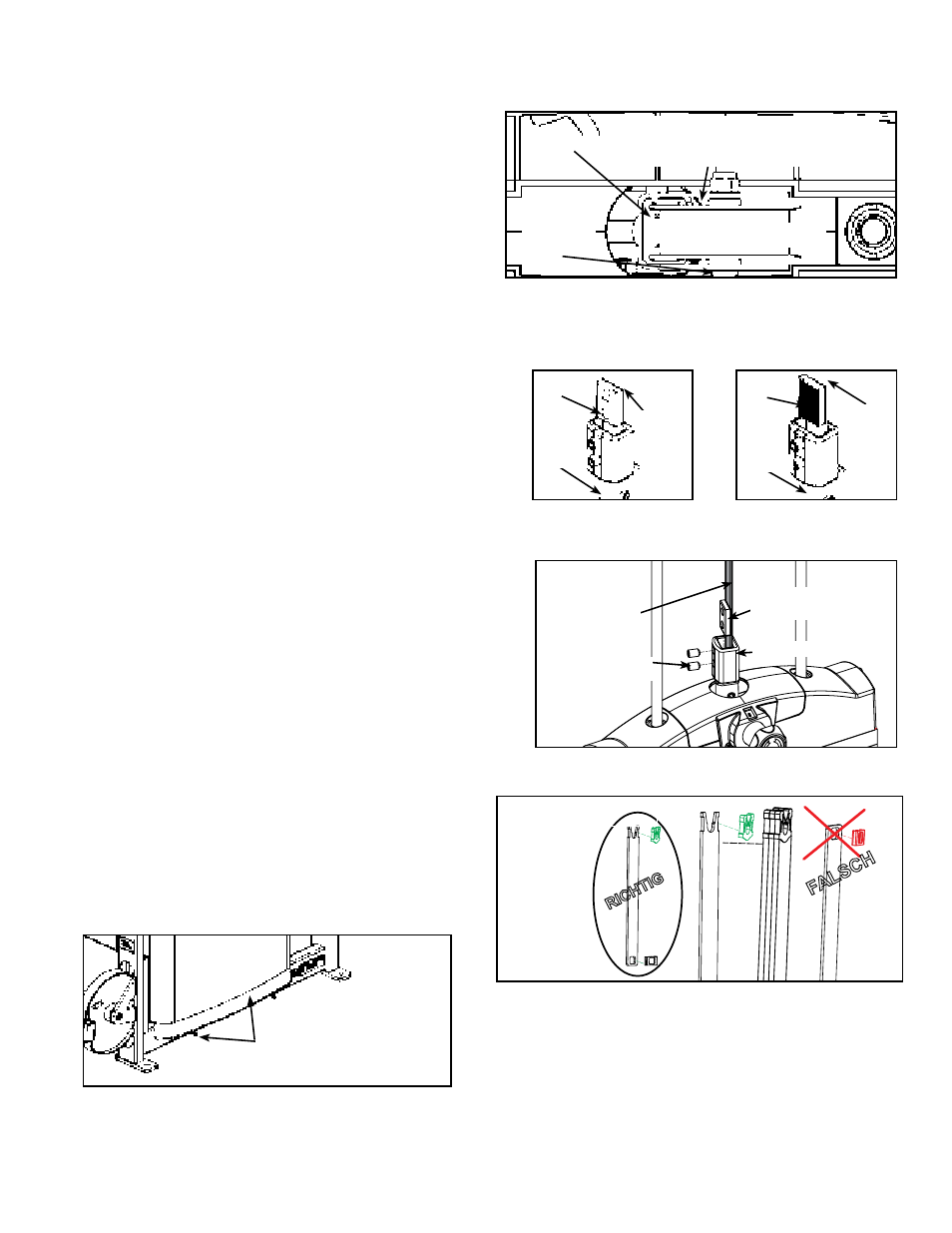 RICHTIG

FALSCH