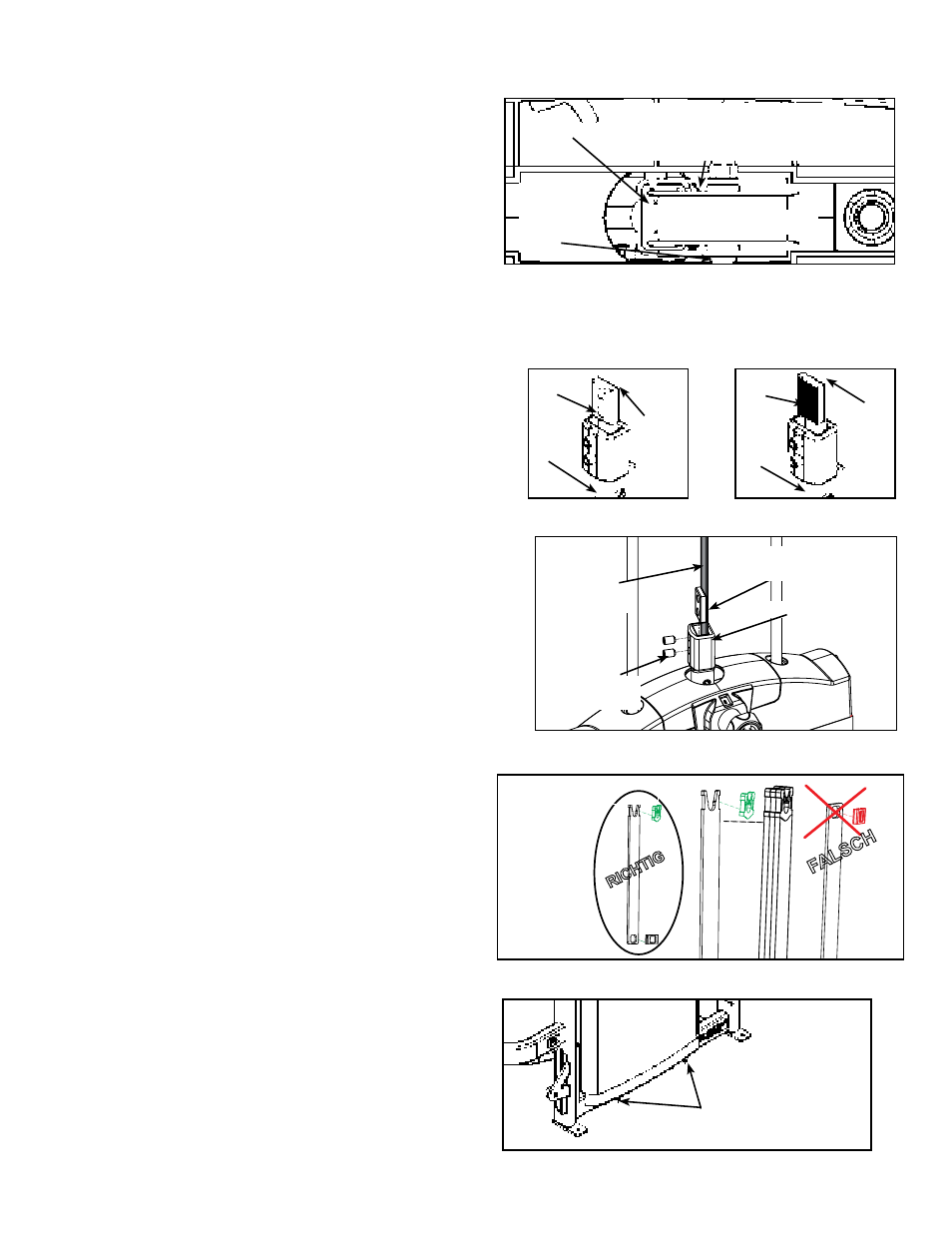 RICHTIG

FALSCH