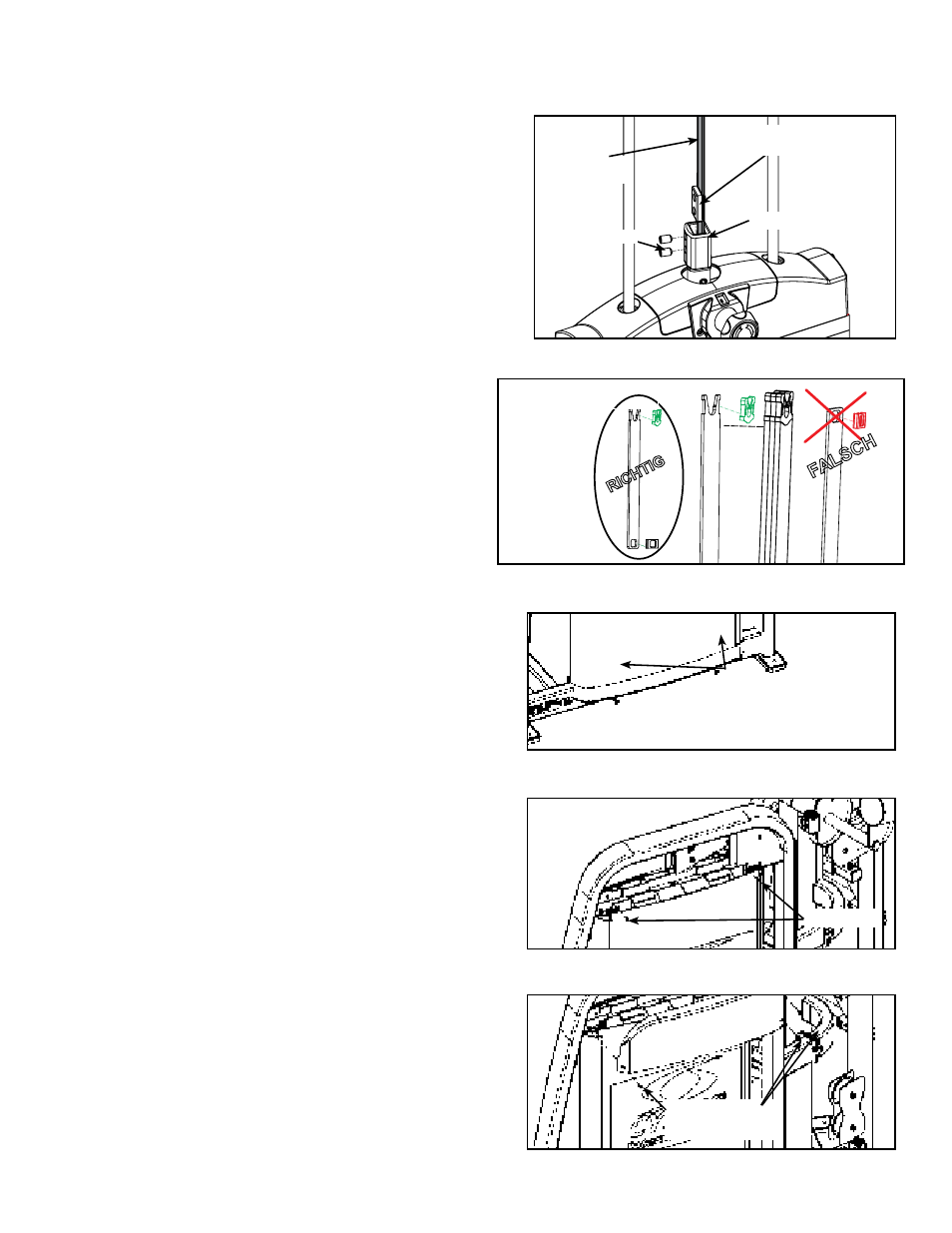 RICHTIG

FALSCH