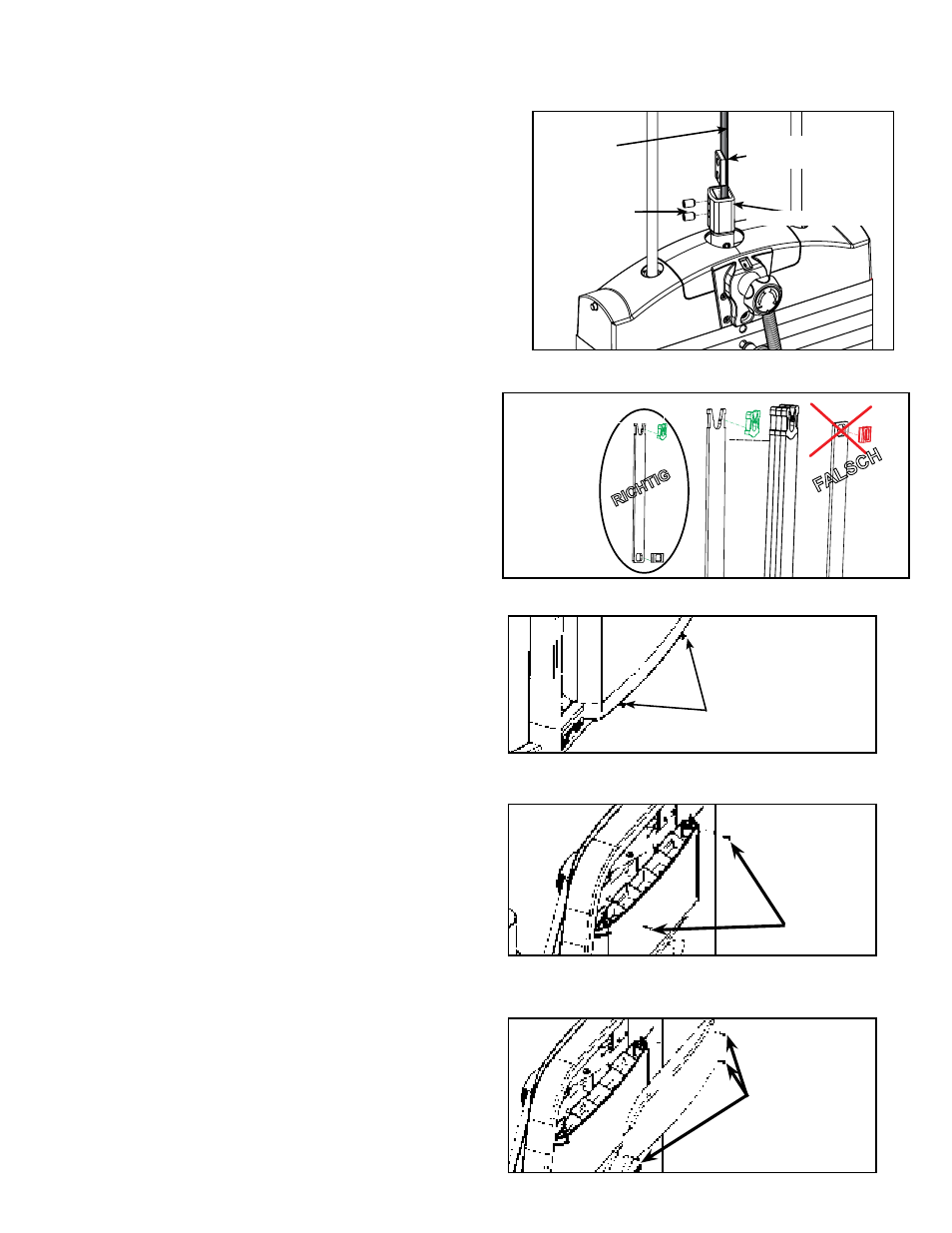 RICHTIG

FALSCH