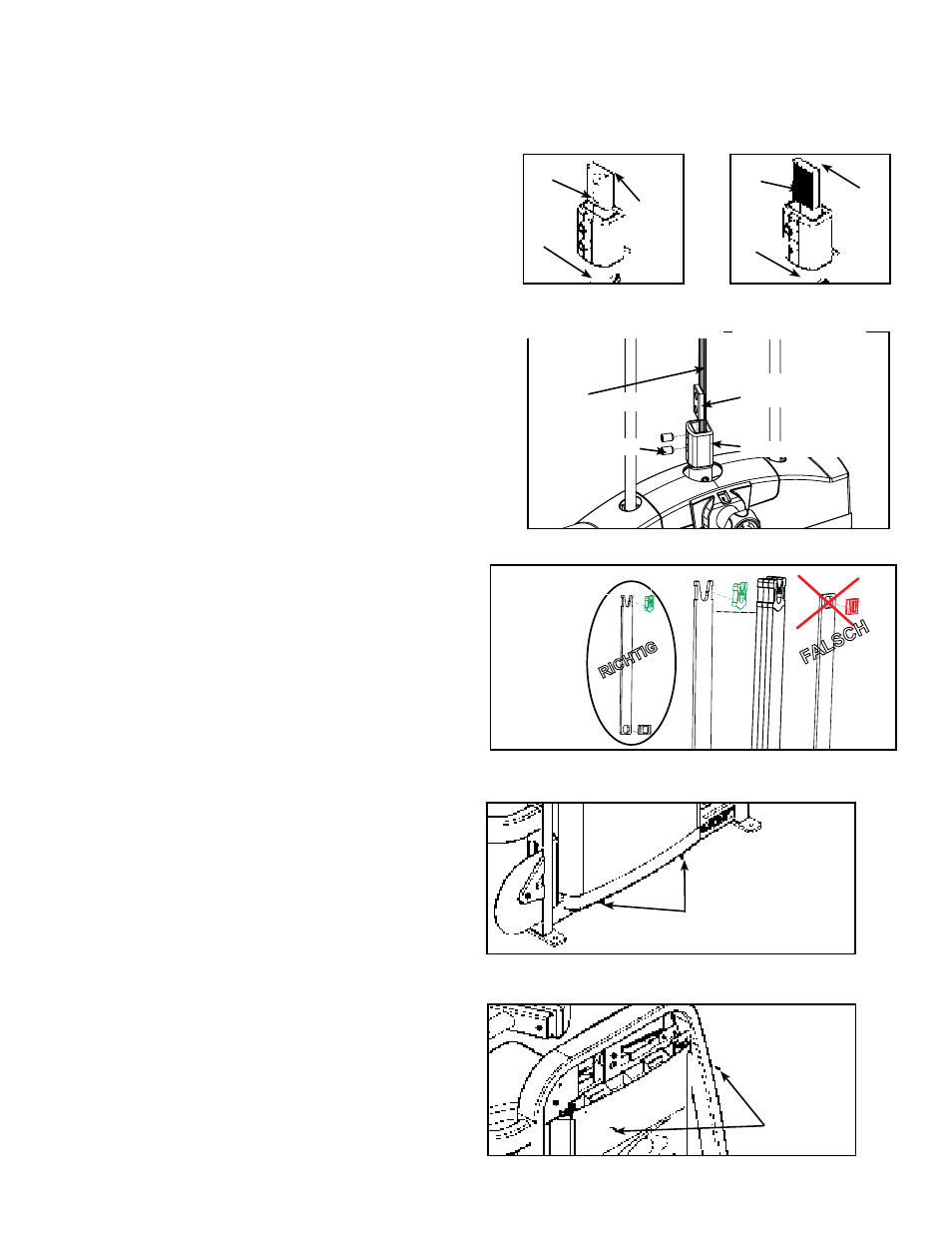 RICHTIG

FALSCH