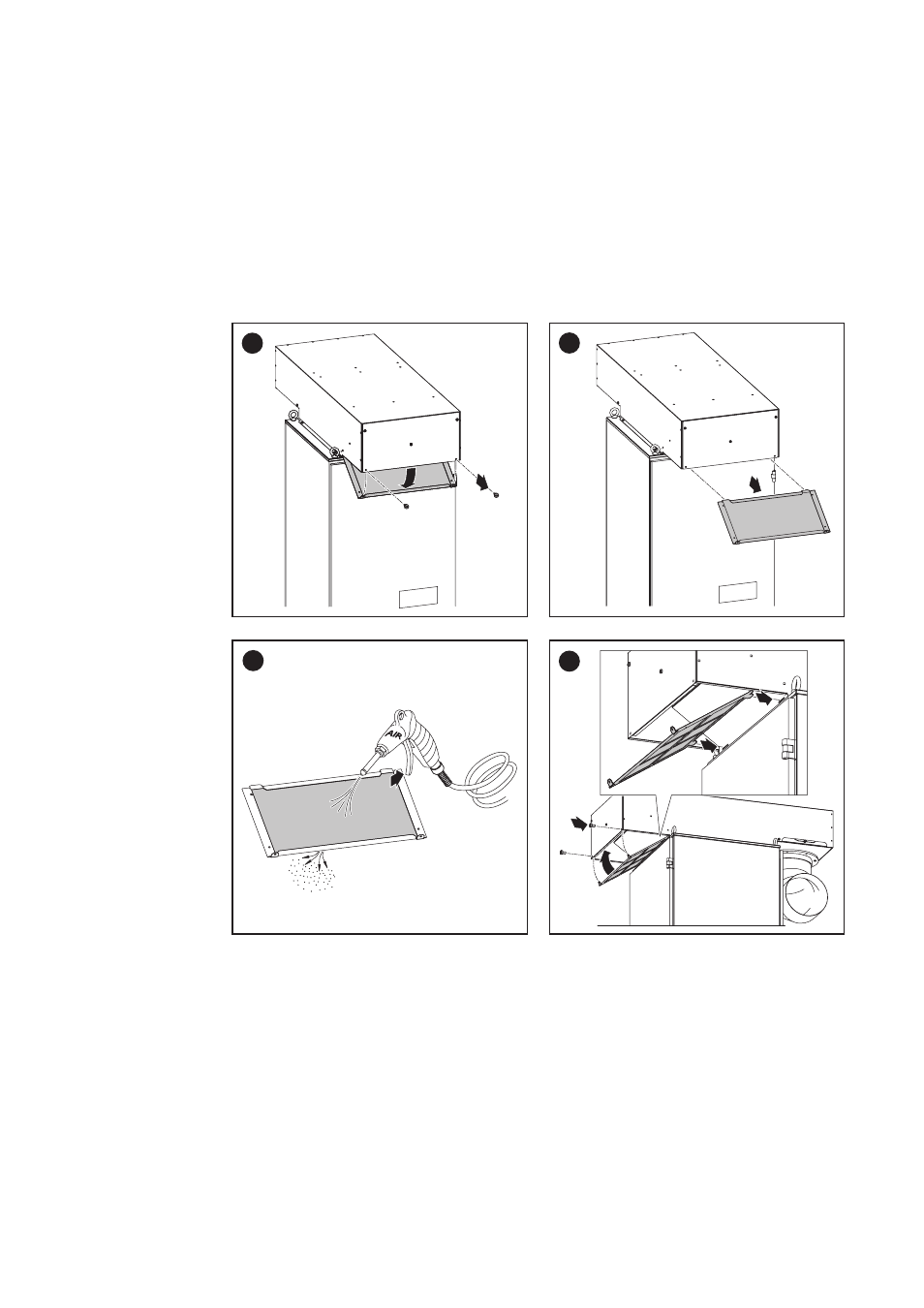 AIR