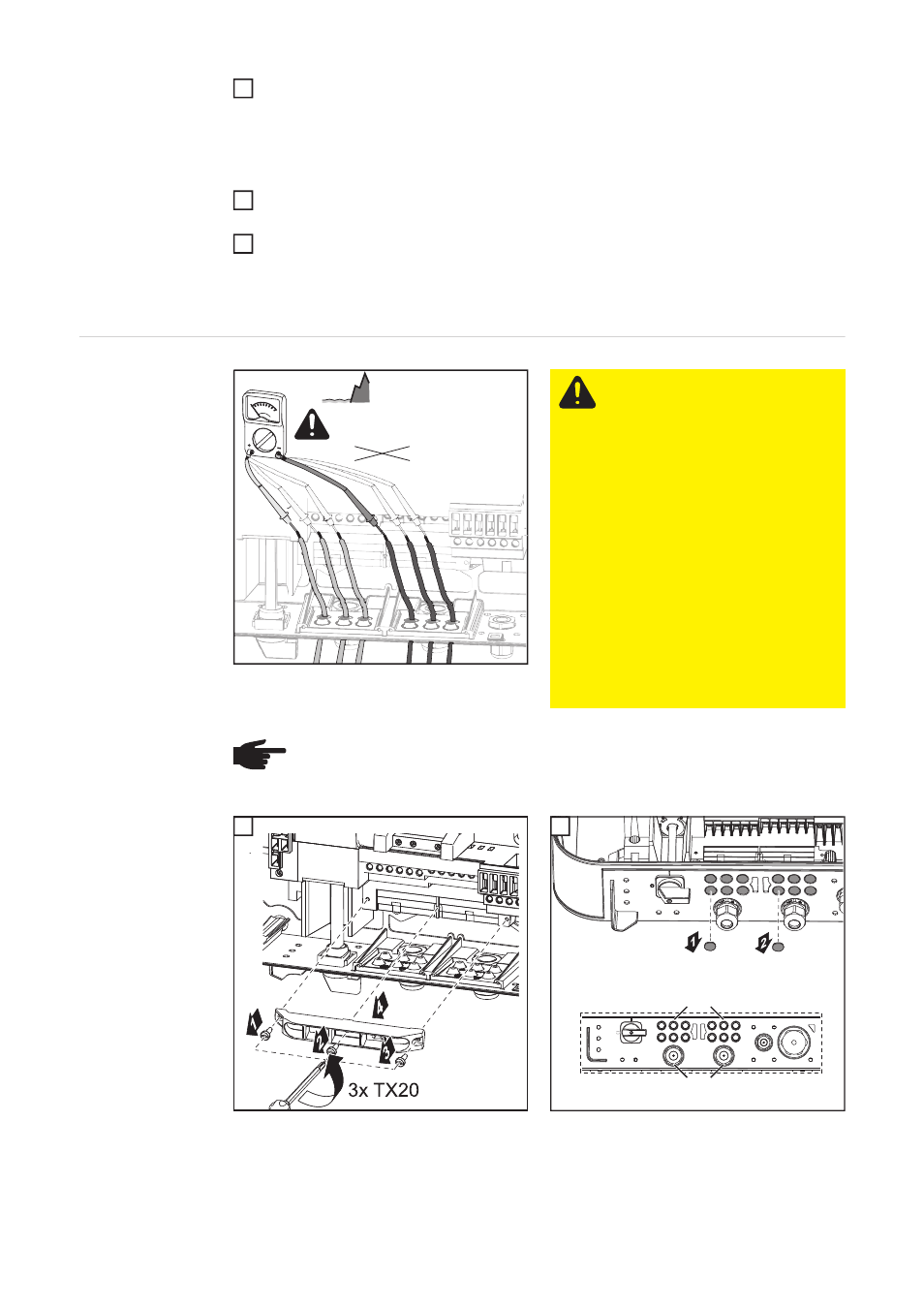 3x TX20