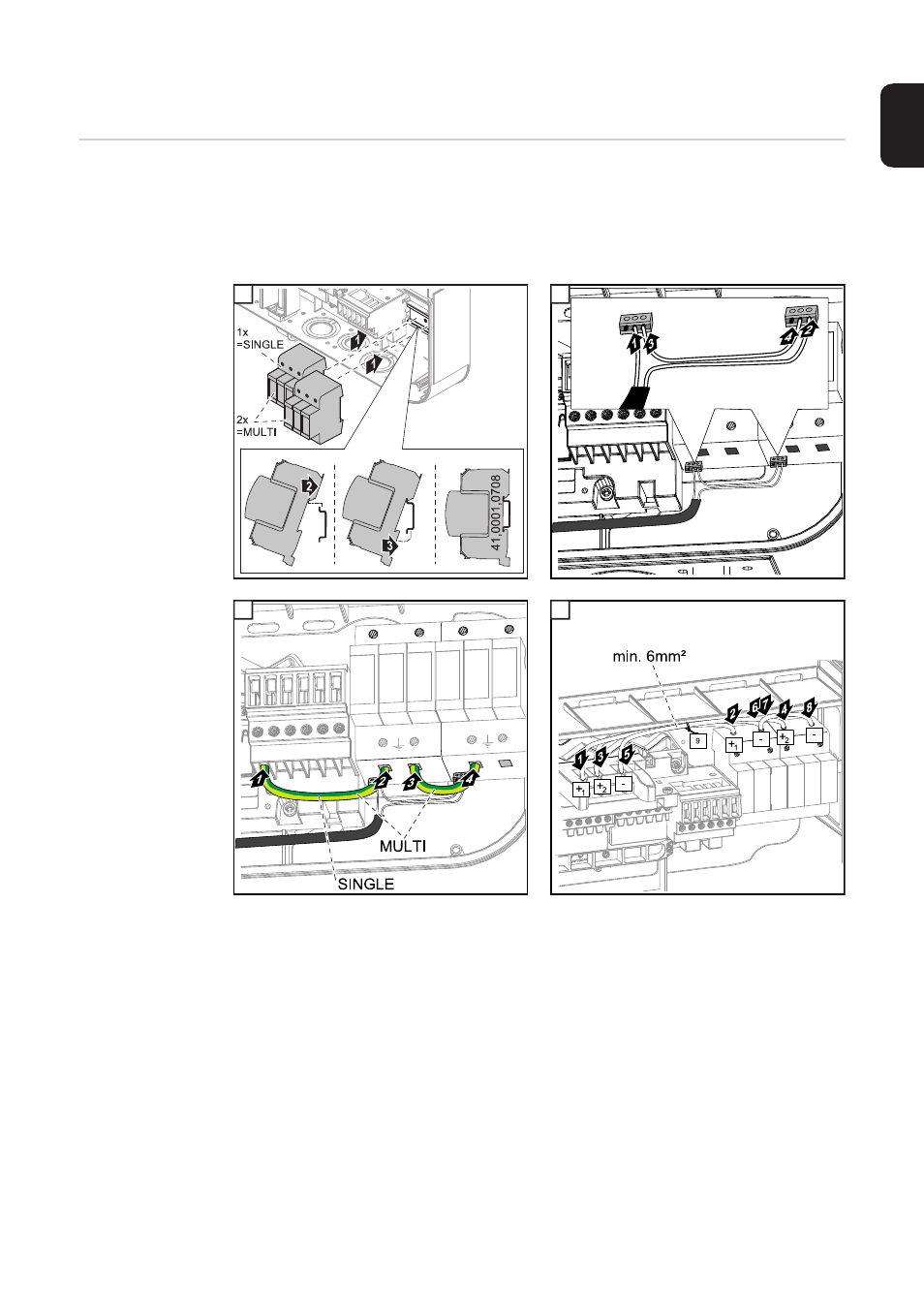 1x
=SINGLE

2x
=MULTI

1

1

2

3

41,0001,0708

1

3

4

2

1

2

3

4

MULTI

SINGLE

min. 6mm²

1

3

5

2

6

7

4

8

9

$+_1$

$+_2$

-

$+_1$

-

$+_2$

-