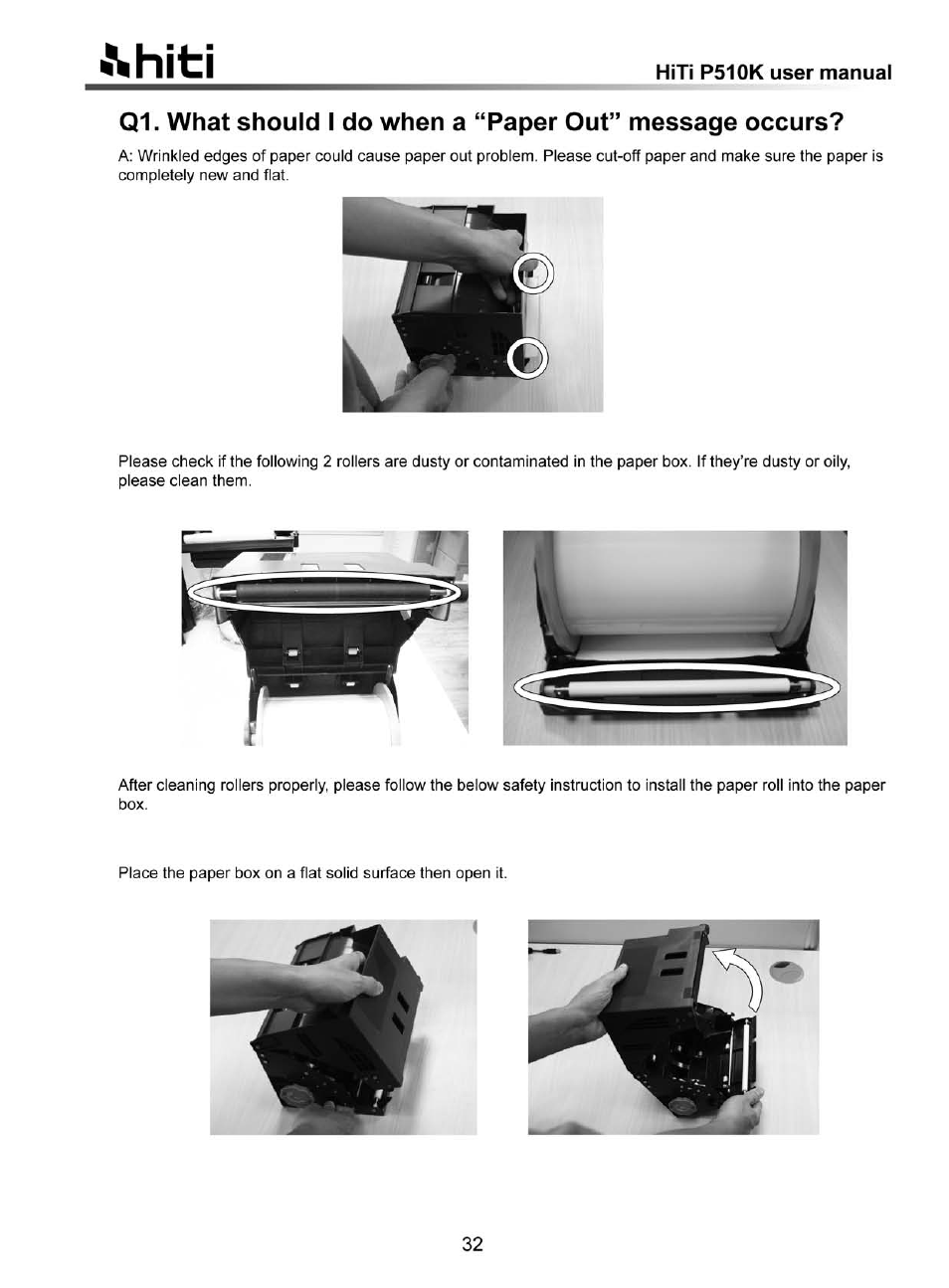 hiti

HiTi P510K user manual

Q1. What should I do when a “Paper Out” message occurs?

A: Wrinkled edges of paper could cause paper out problem. Please cut-off paper and make sure the paper is completely new and flat.

Please check if the following 2 rollers are dusty or contaminated in the paper box. If they're dusty or oily, please clean them.

After cleaning rollers properly, please follow the below safety instruction to install the paper roll into the paper box.

Place the paper box on a flat solid surface then open it.

32