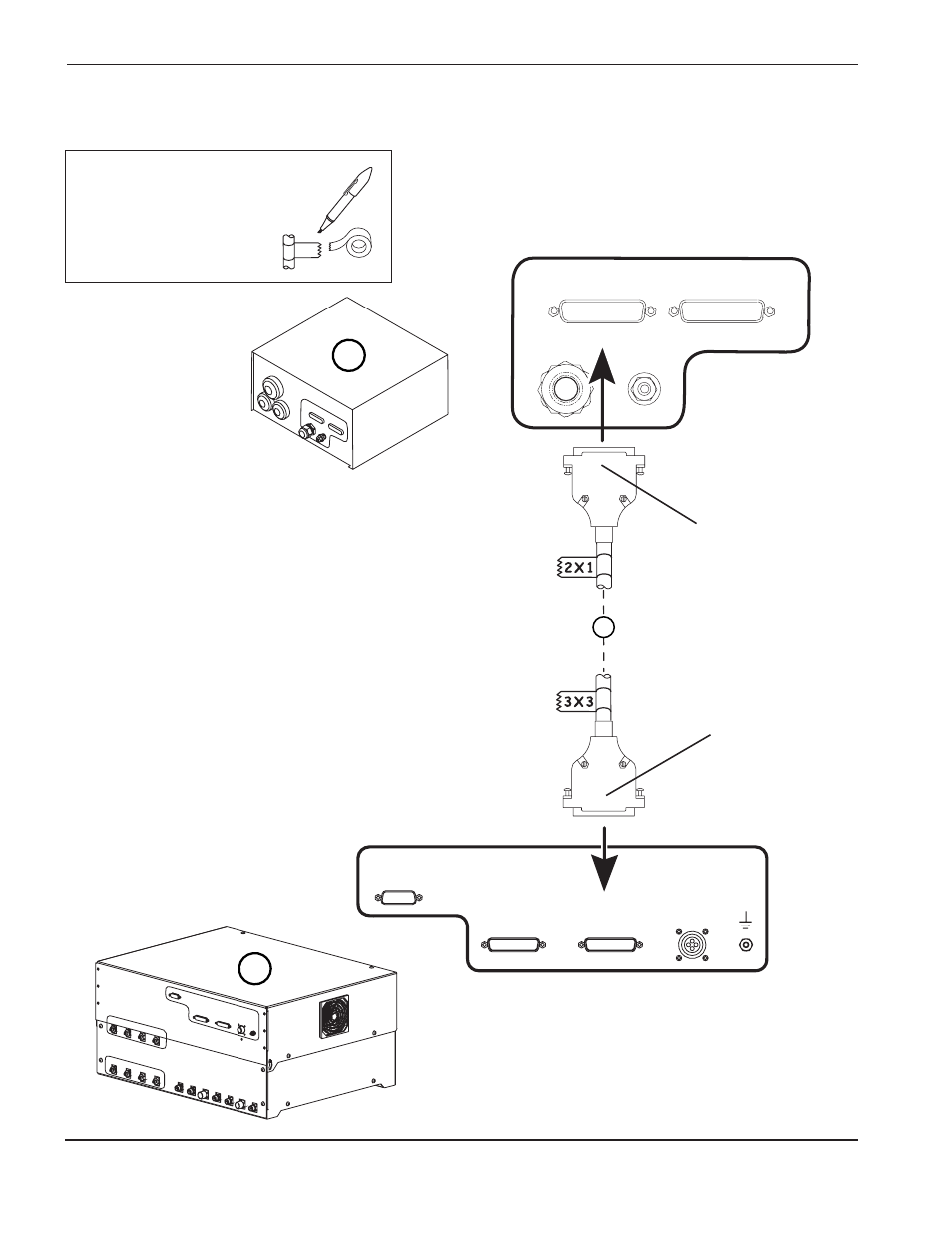 2X1

3X3