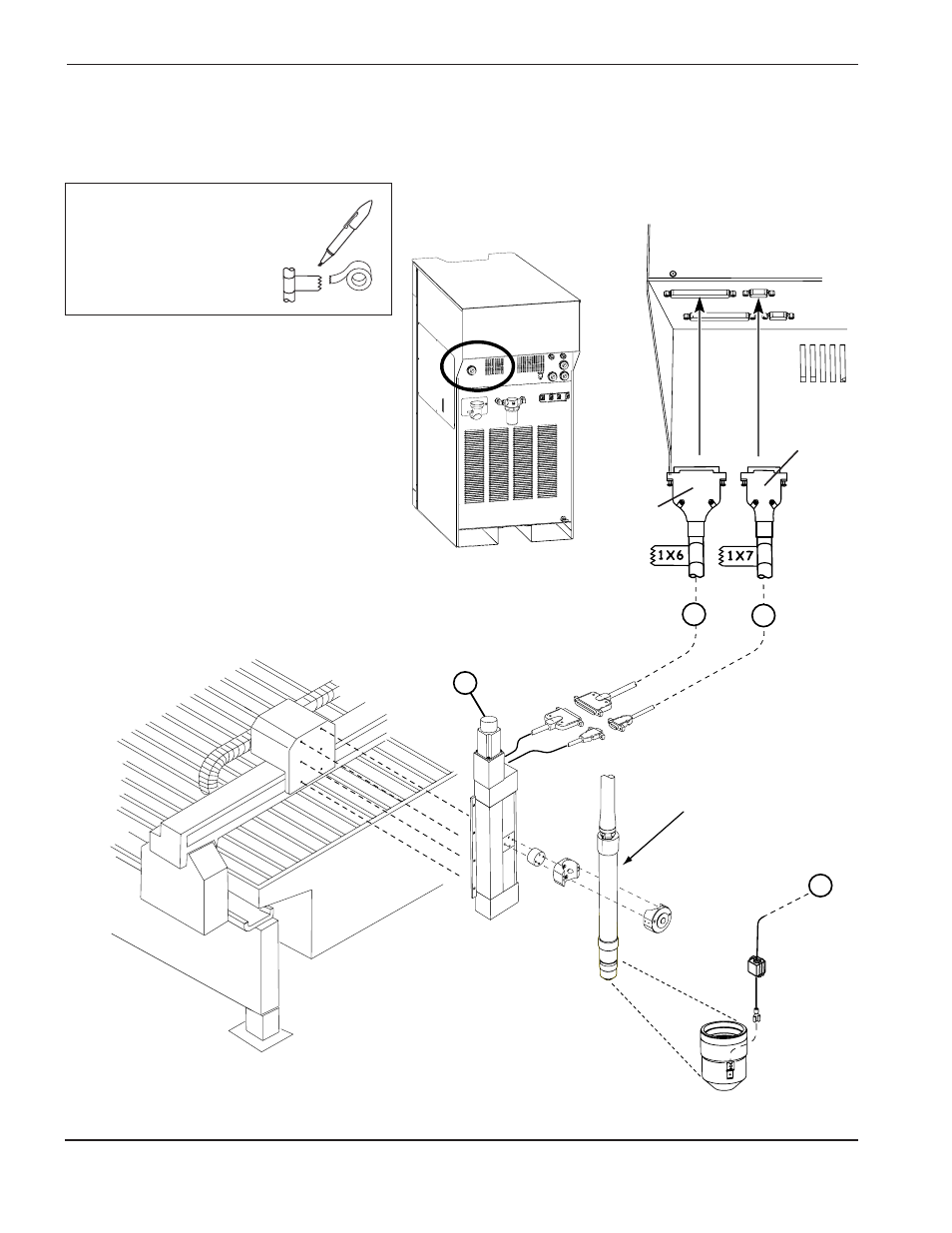 1X6

1X7