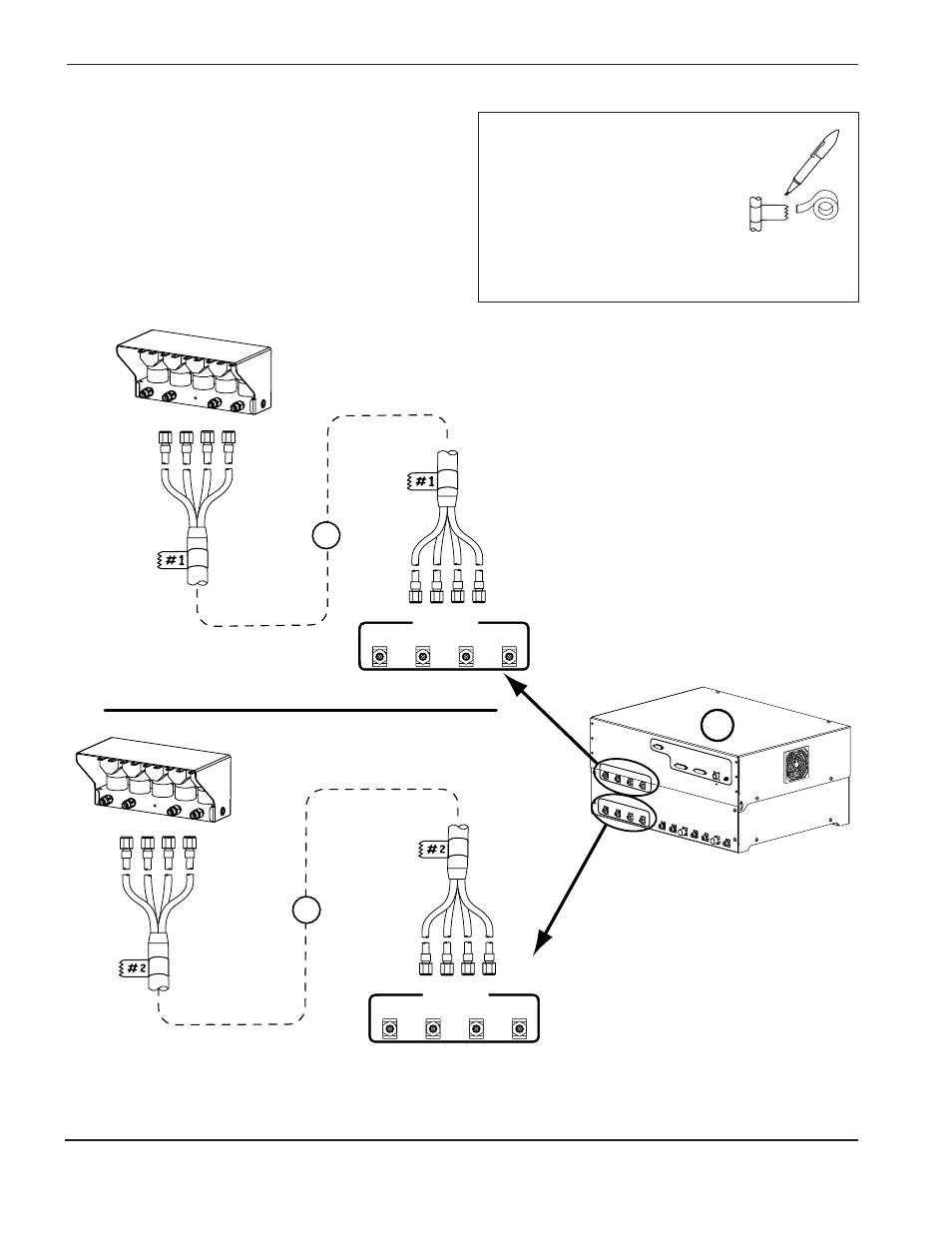 #1

#1

#2

#2