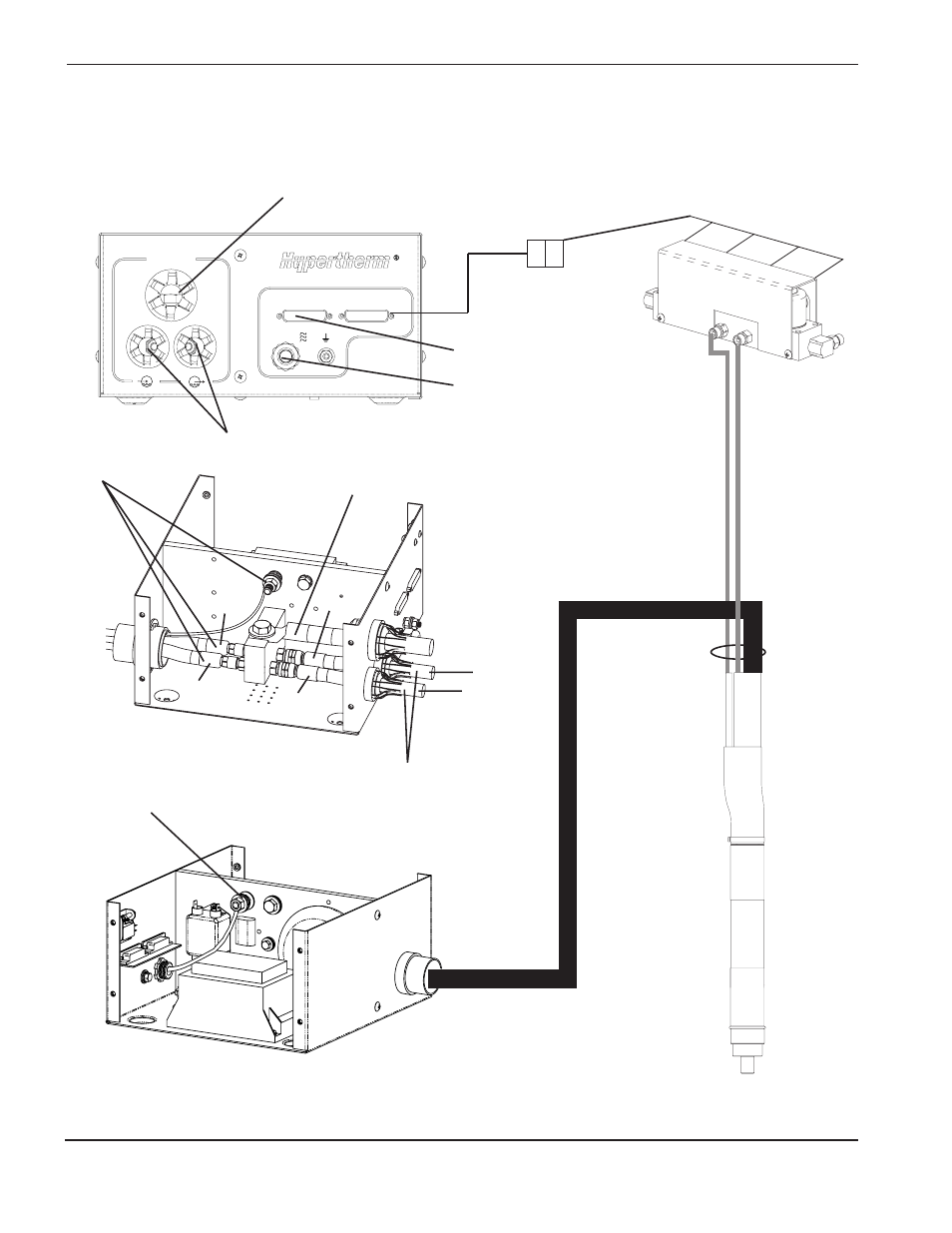 Hypertherm