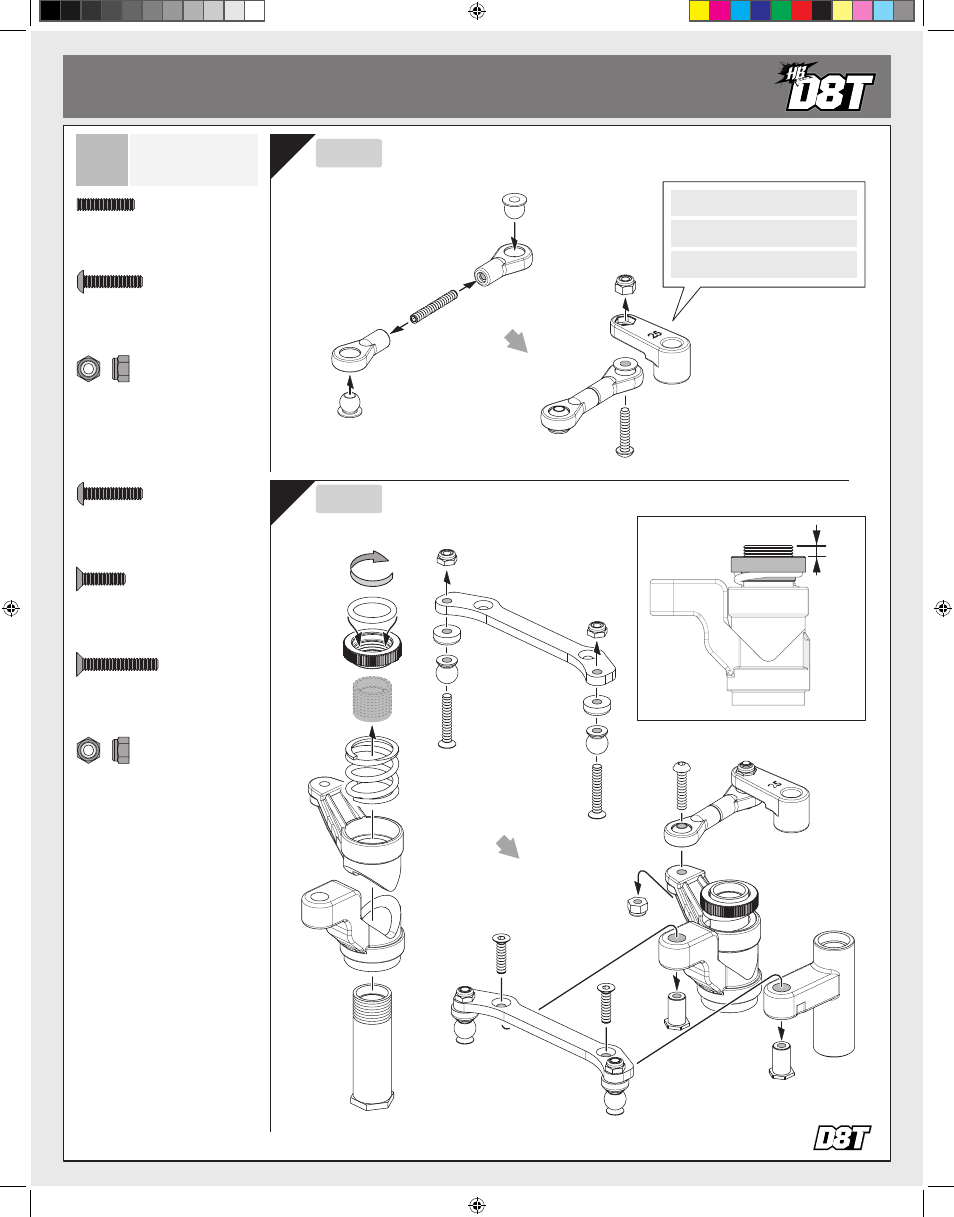 HB D8T

D8T