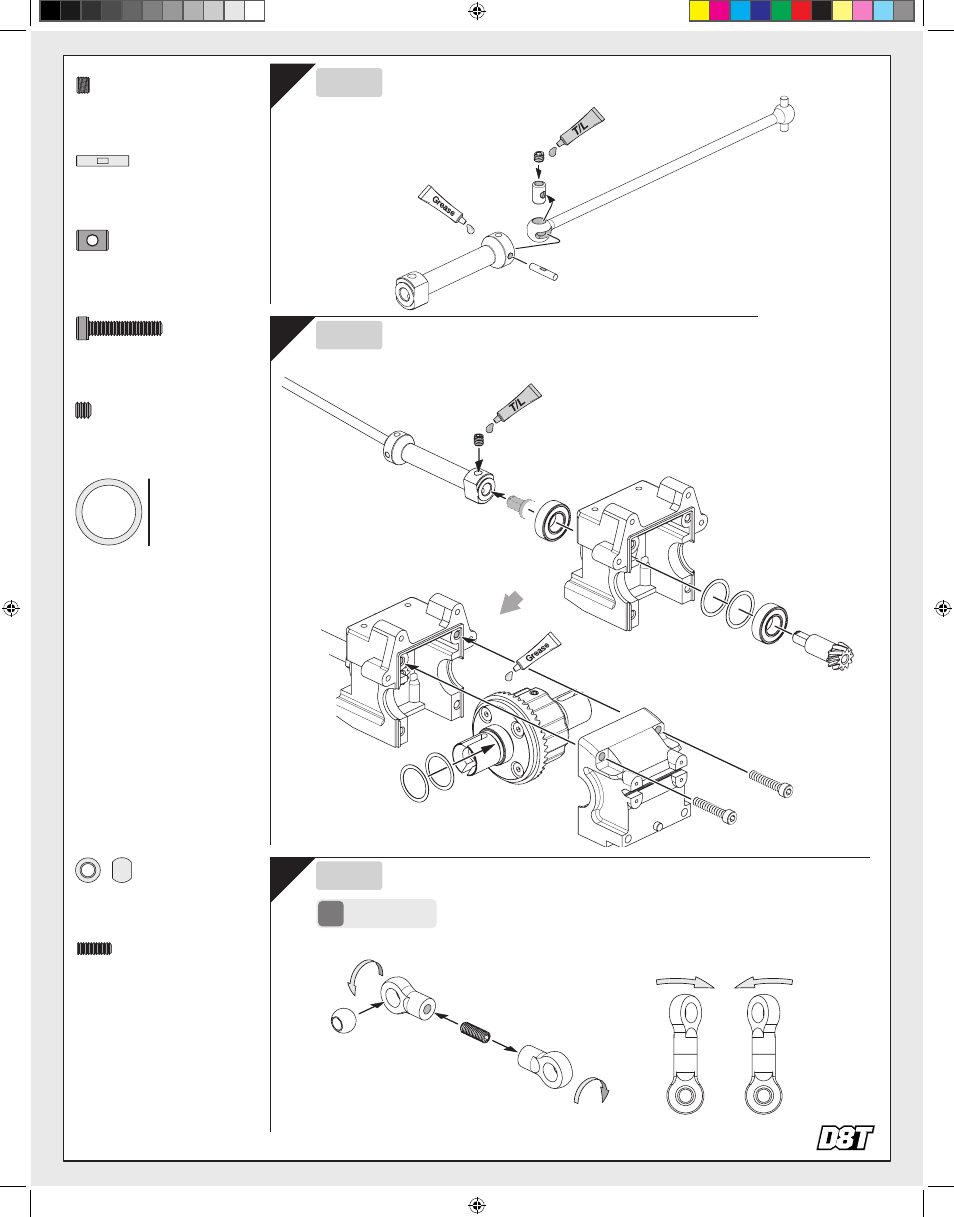 T/L

Grease

T/L

Grease

D8T