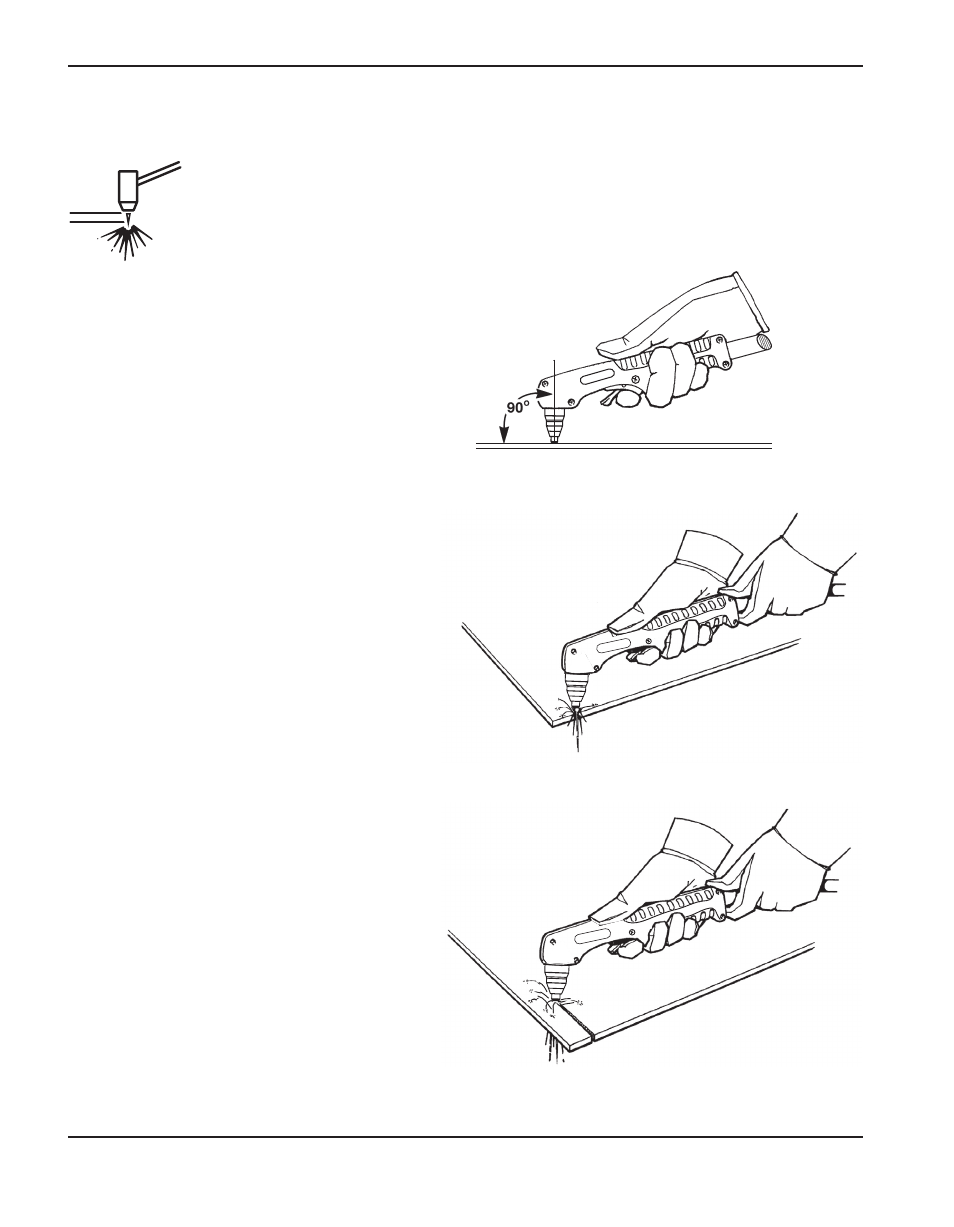 90°