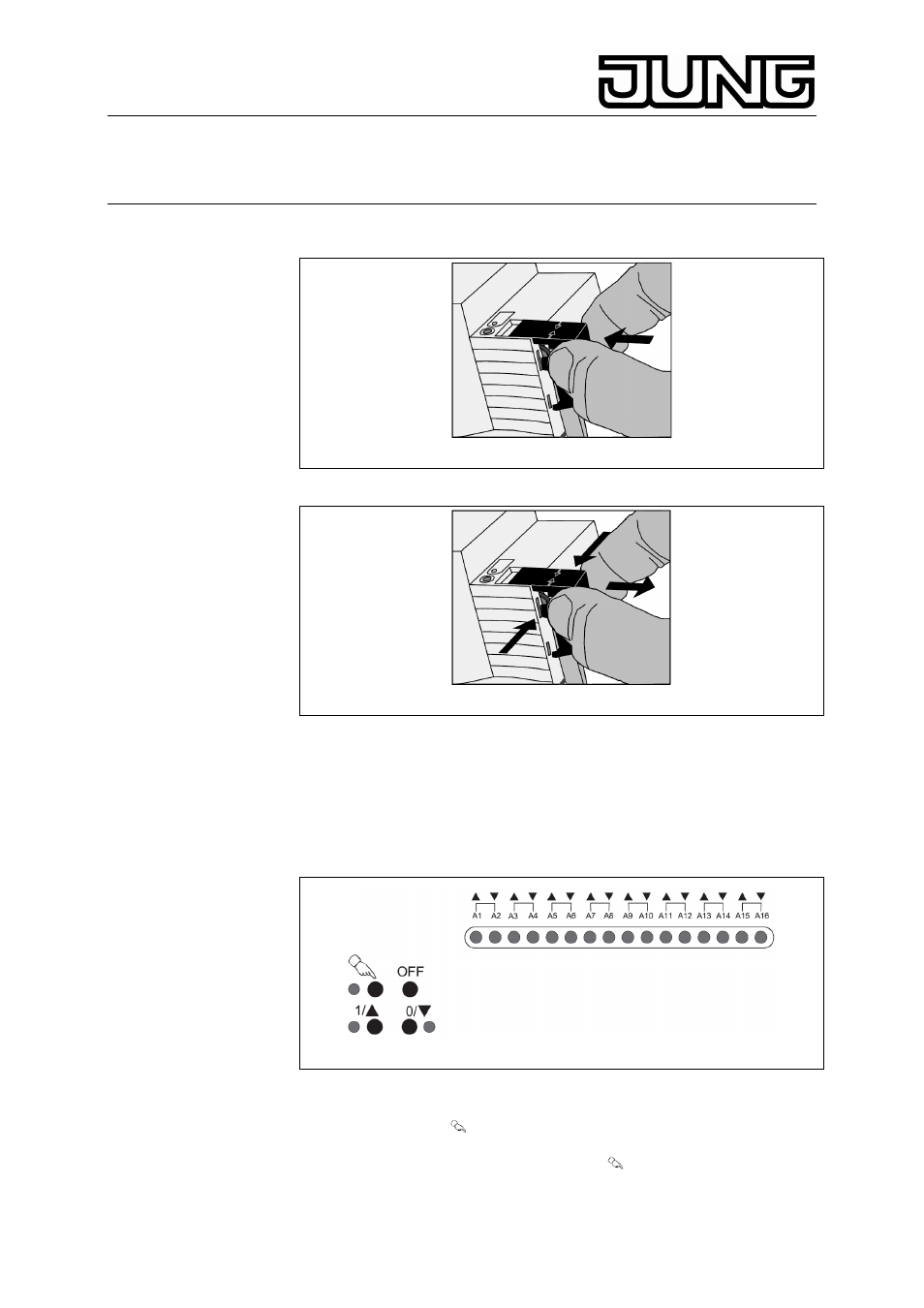 JUNG

A1 A2 A3 A4 A5 A6 A7 A8 A9 A10 A11 A12 A13 A14 A15 A16

OFF

1/▲ 0/▼