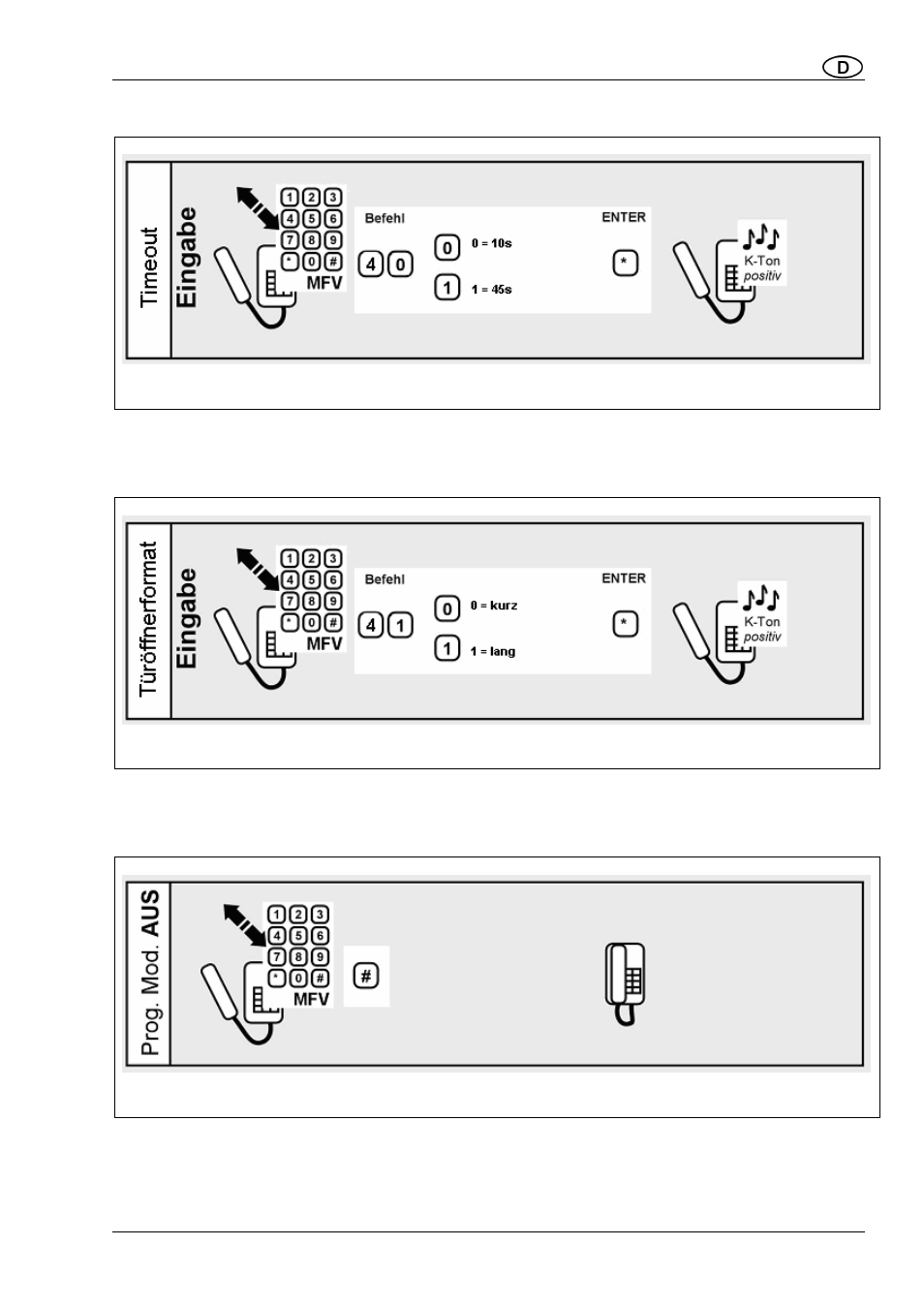 D

Timeout
Eingabe

1 2 3
4 5 6
7 8 9
* 0 #
MFV

Befehl
4 0
0 0 = 10s
1 1 = 45s
ENTER
*

K-Ton
positiv

Türöffnerformat
Eingabe

1 2 3
4 5 6
7 8 9
* 0 #
MFV

Befehl
4 1
0 0 = kurz
1 1 = lang
ENTER
*

K-Ton
positiv

Prog. Mod. AUS

1 2 3
4 5 6
7 8 9
* 0 #
MFV

#