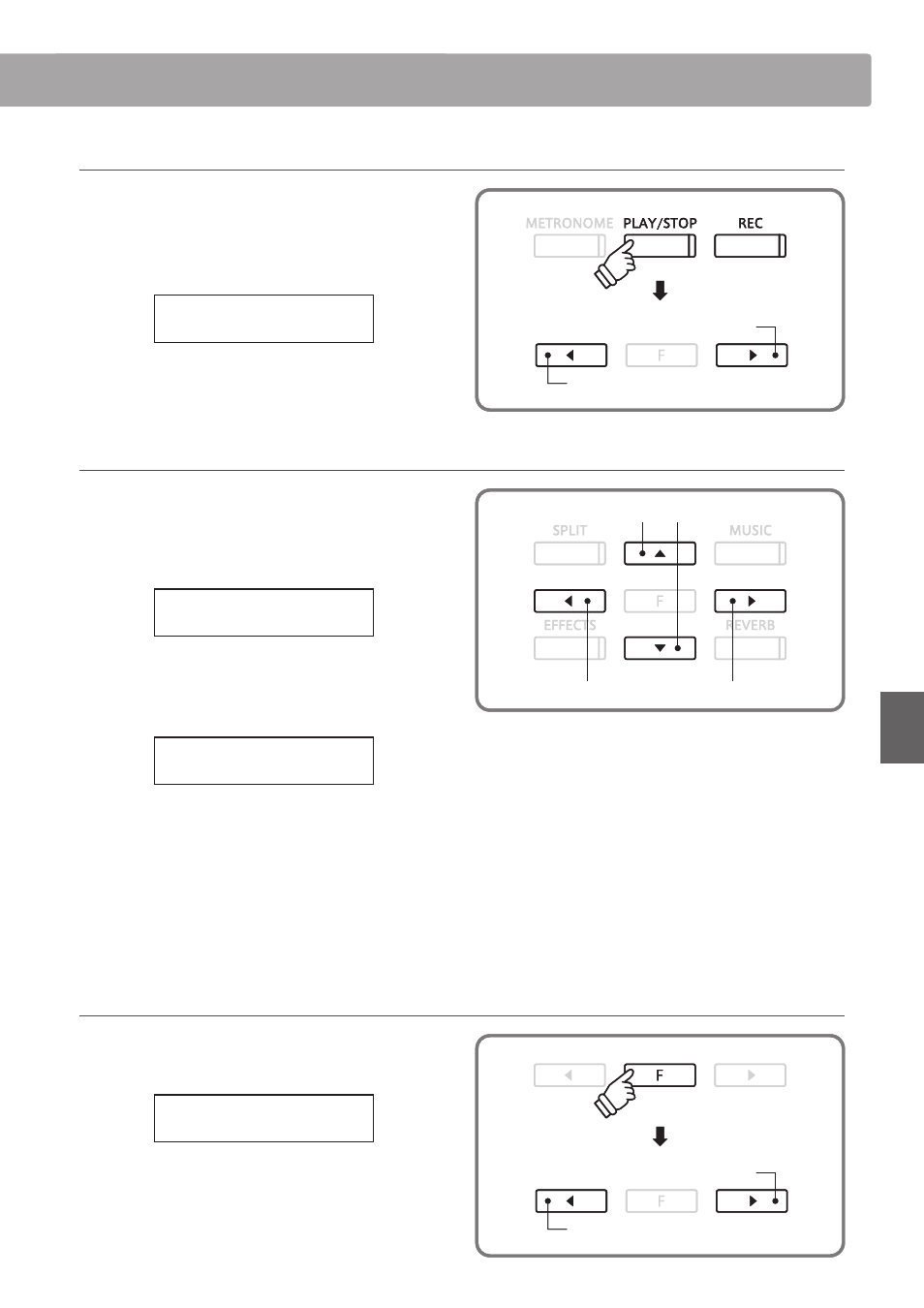 METRONOME PLAY/STOP REC

F

SPLIT MUSIC

F

EFFECTS REVERB

F

F