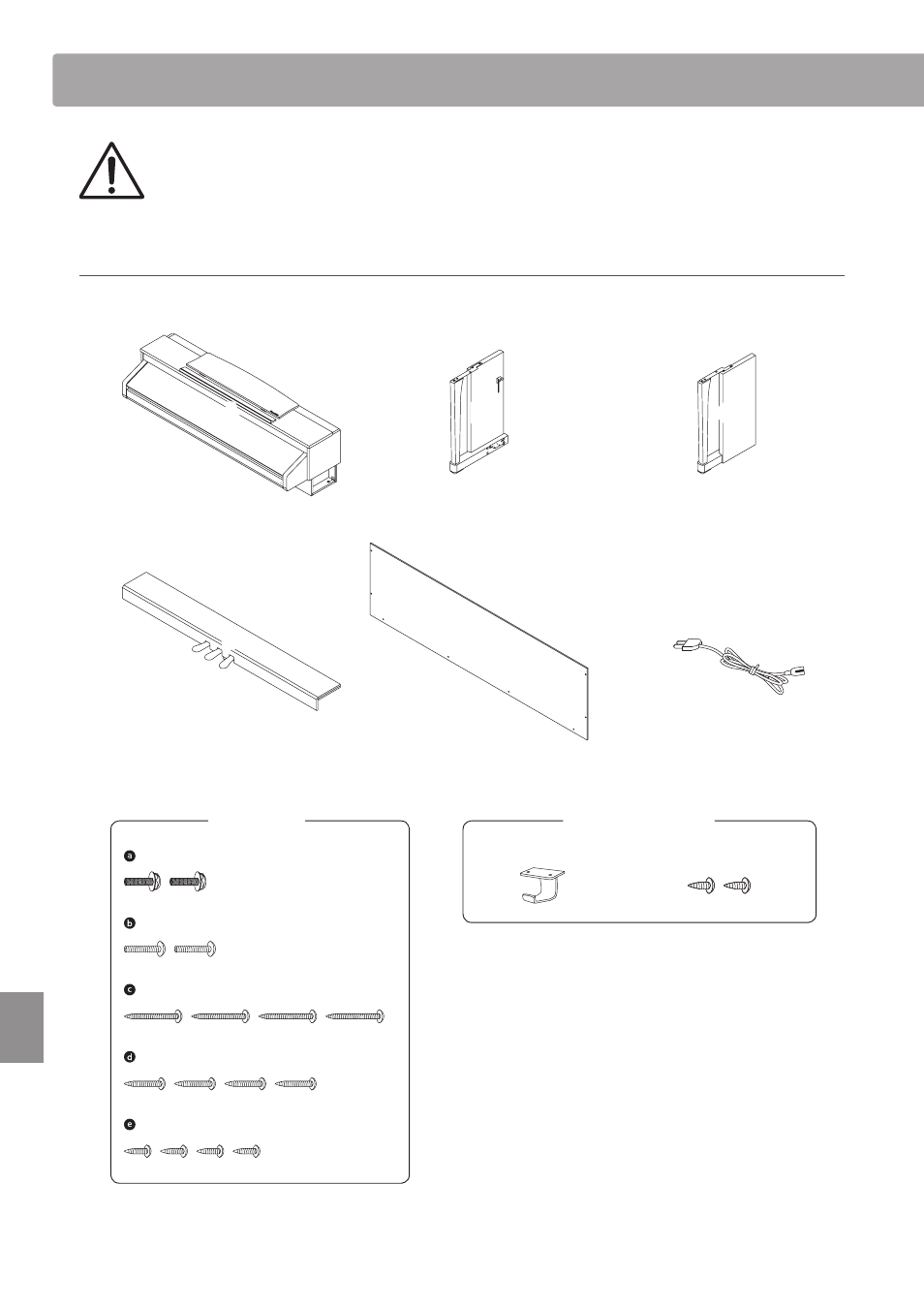 a

b

c

d

e