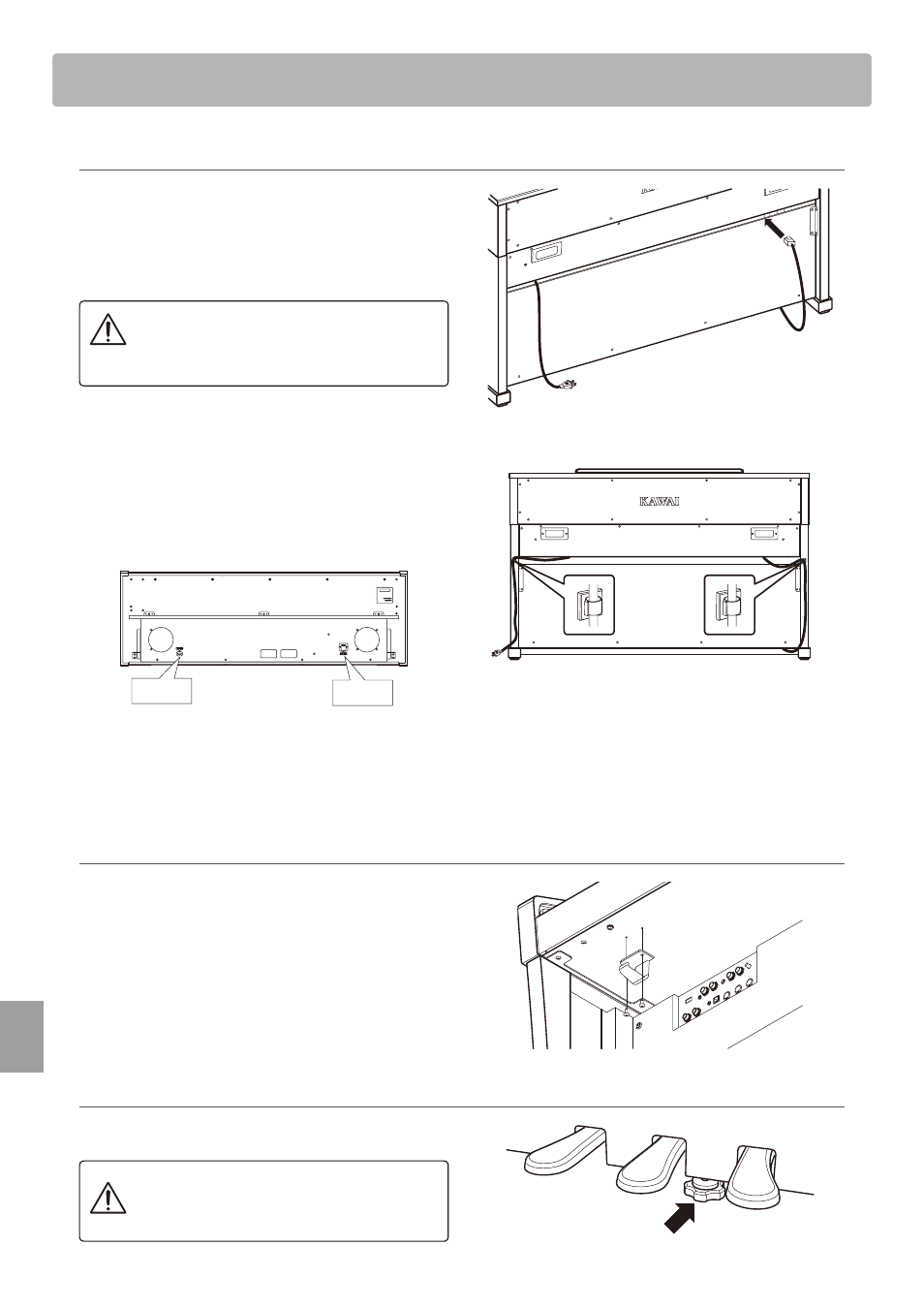 KAWAI