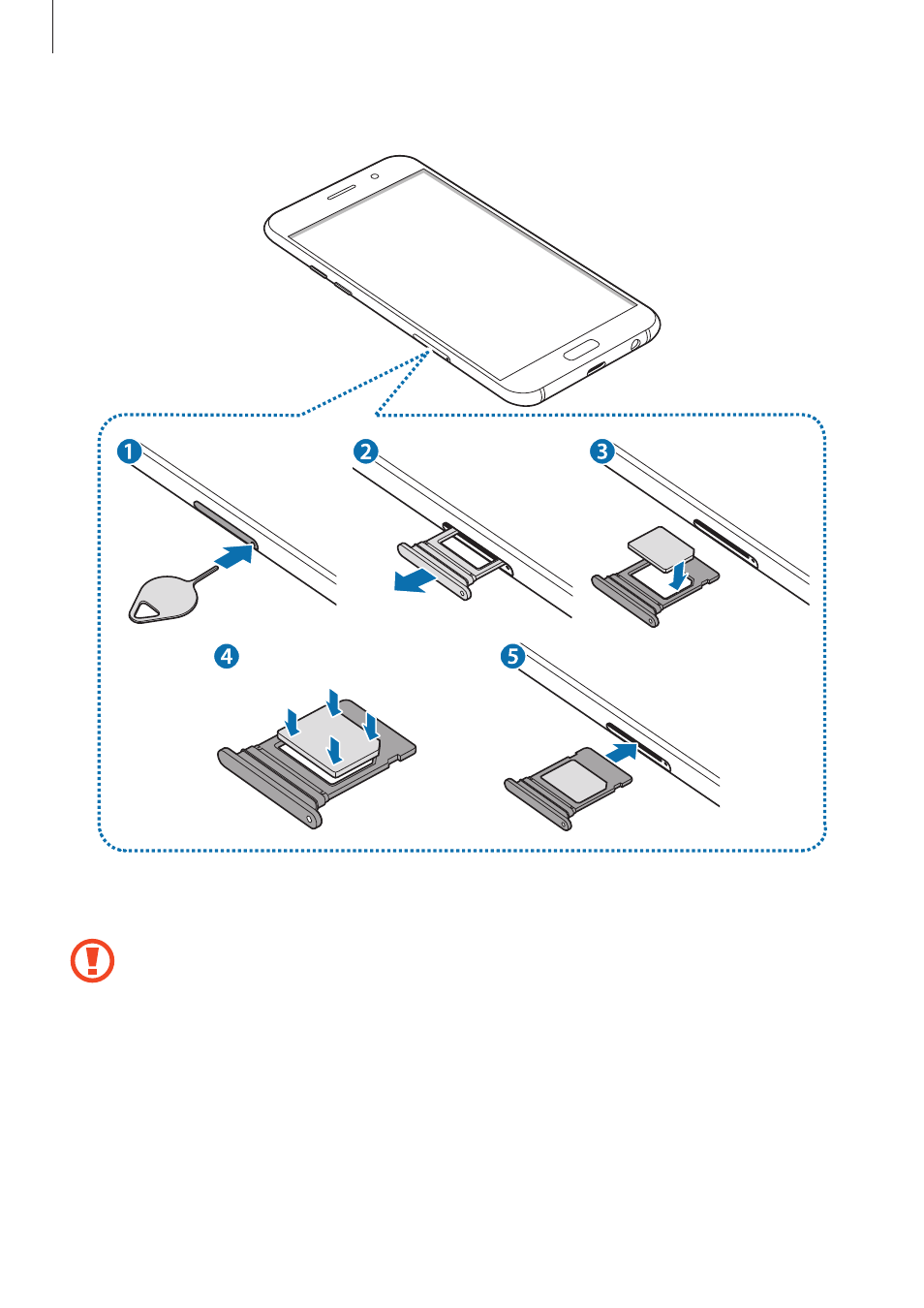 1

2

3

4

5