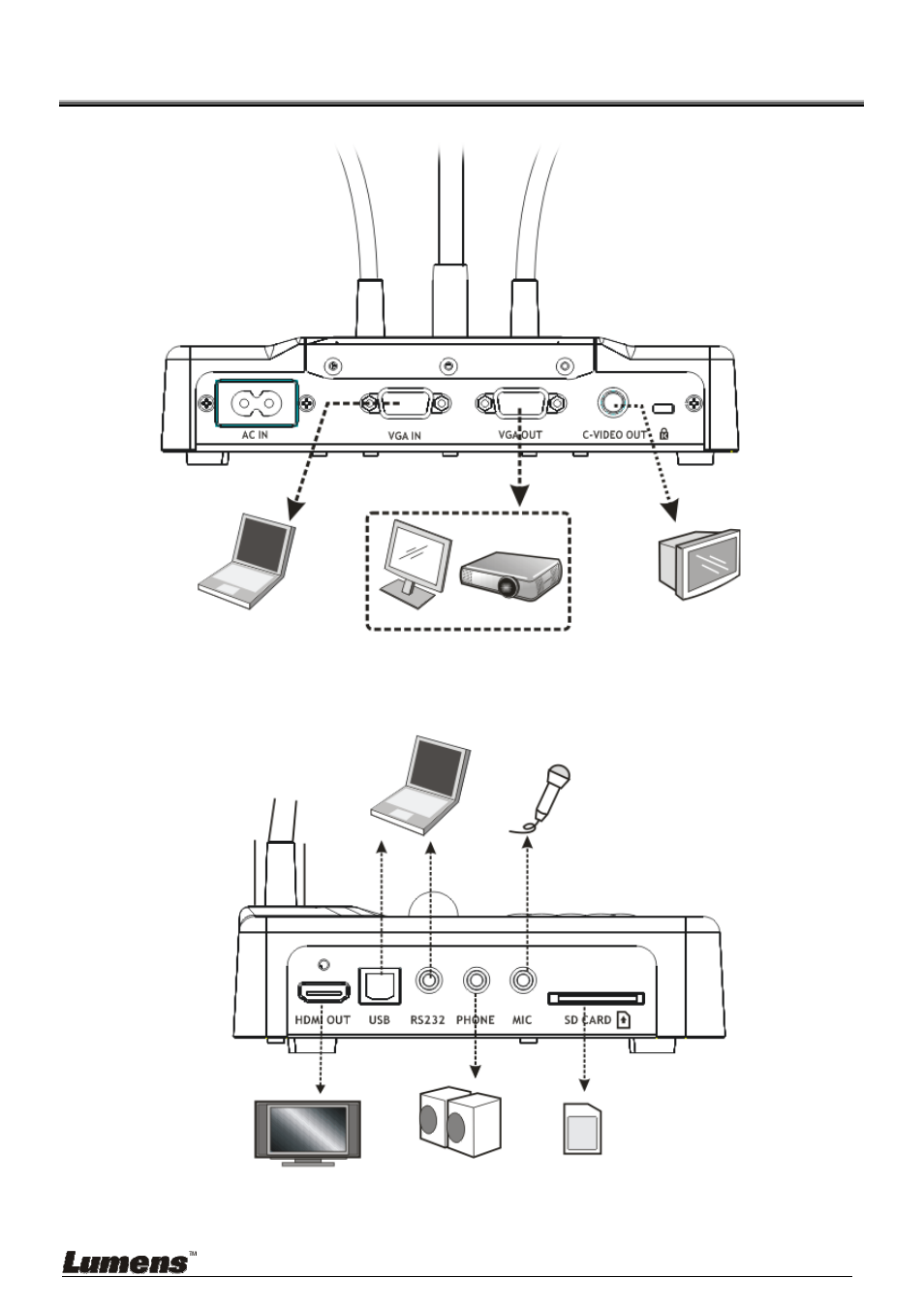 AC IN
VGA IN
VGA OUT
C-VIDEO OUT

HDMI OUT
USB
RS232
PHONE
MIC
SD CARD

Lumens™