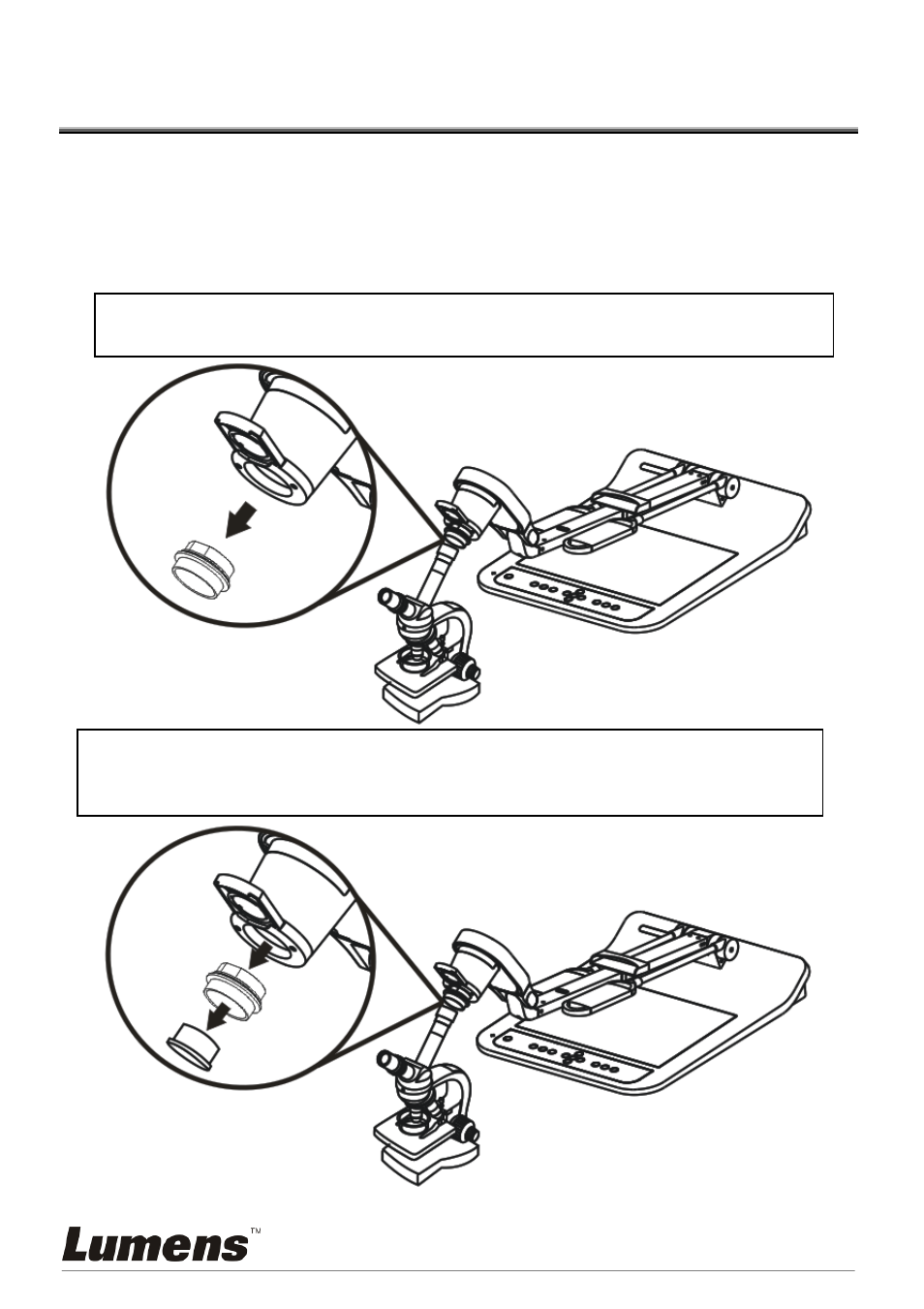 Lumens™