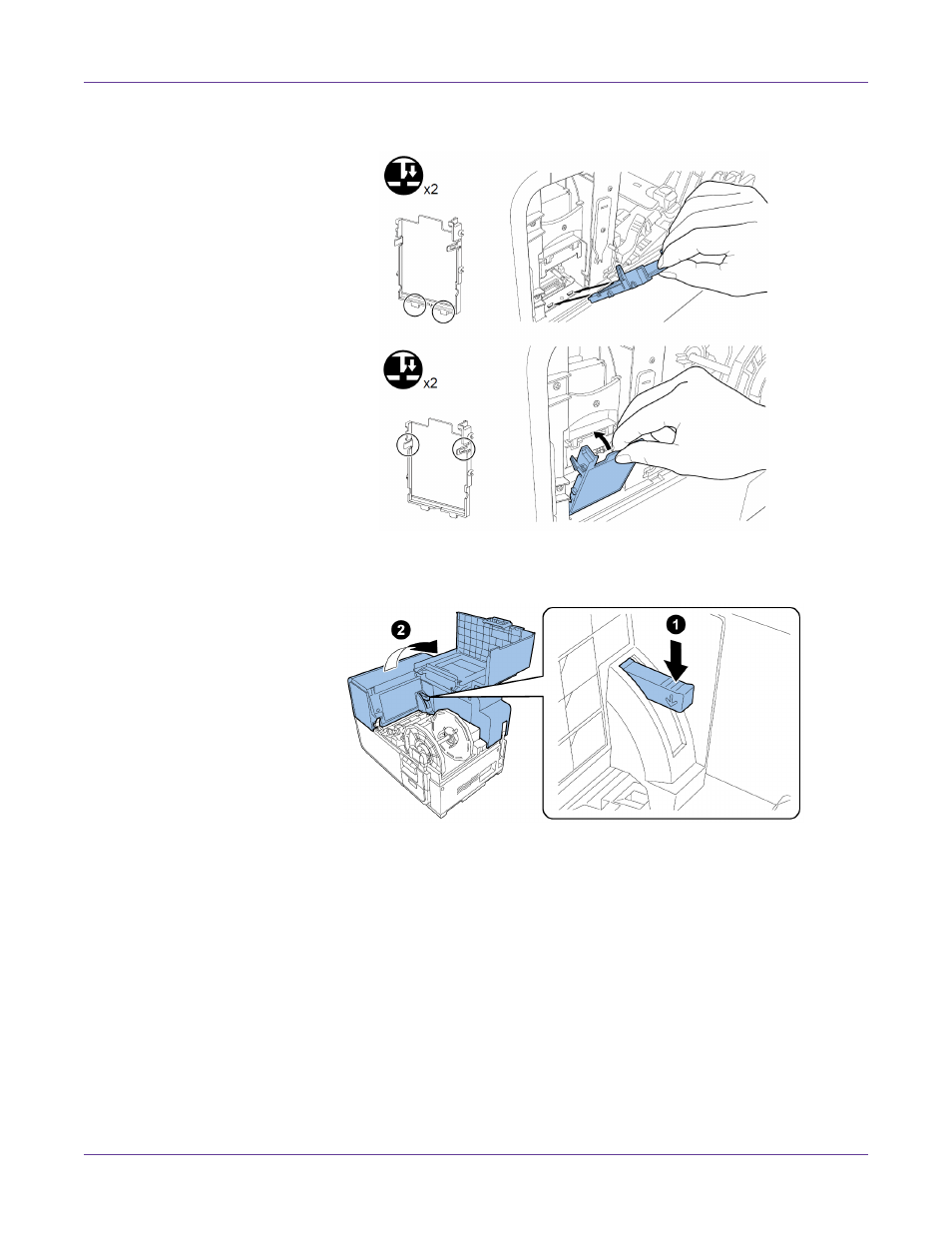 x2

x2

2

1