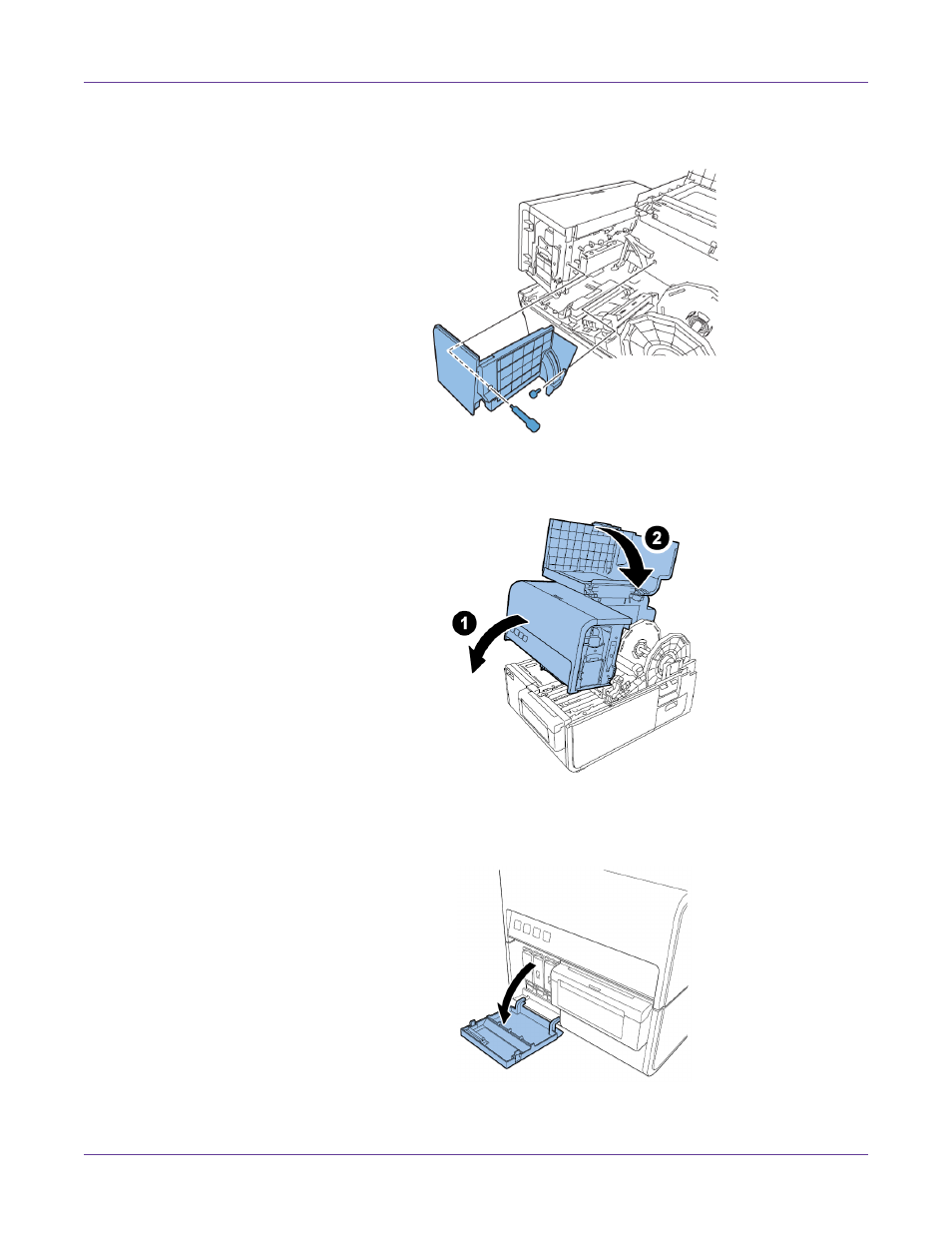 2

1