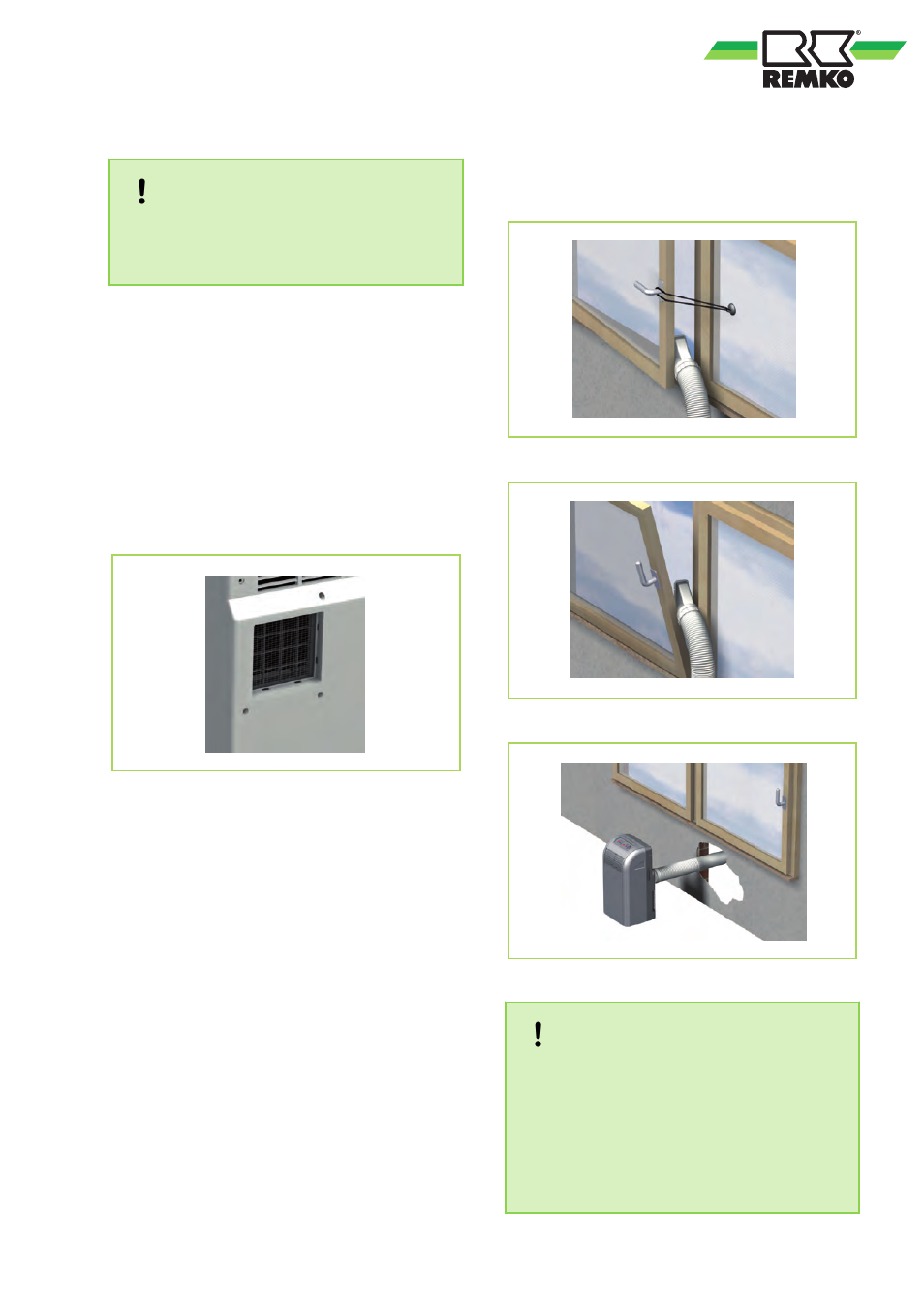 REMKO

!

!