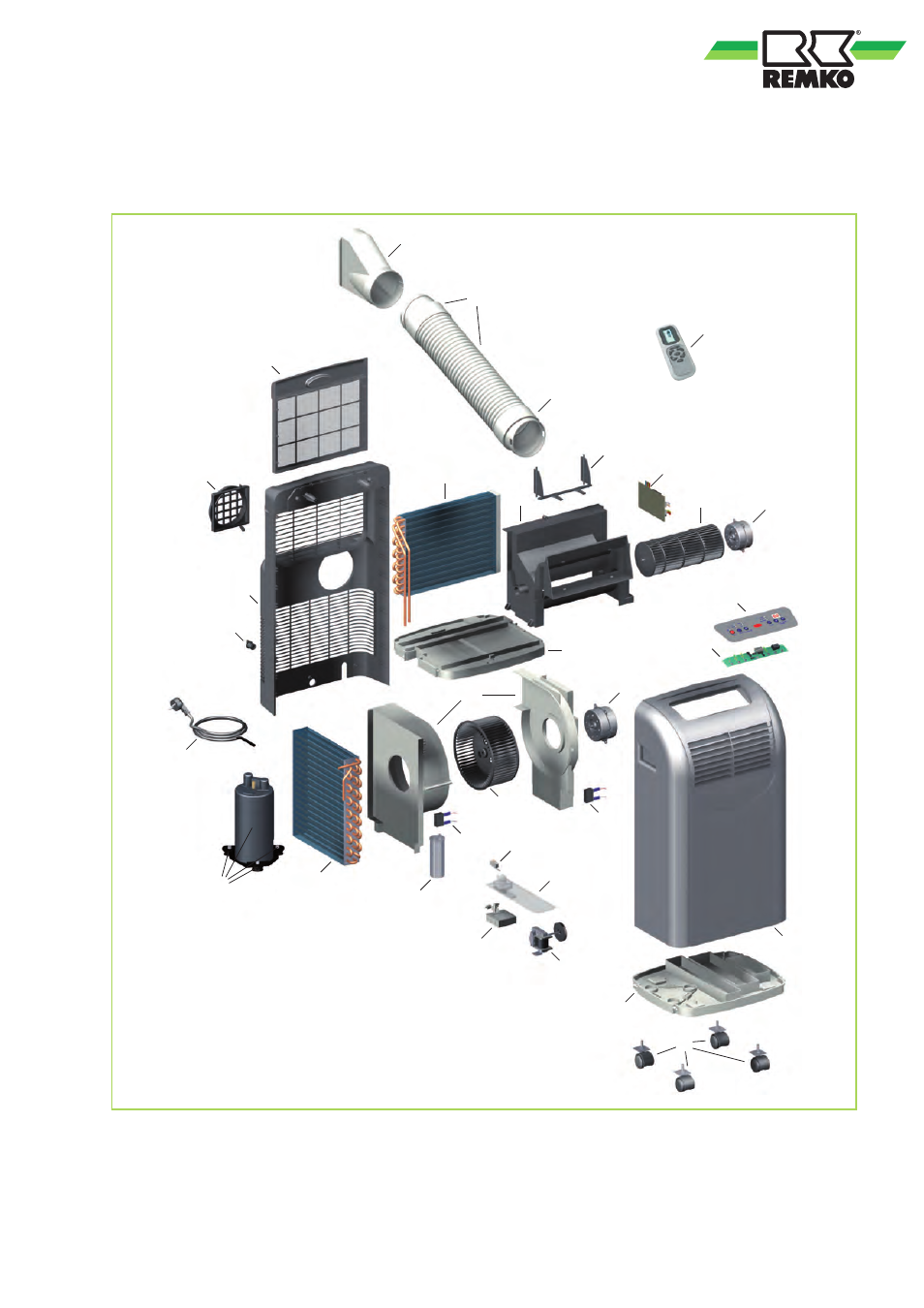 REMKO